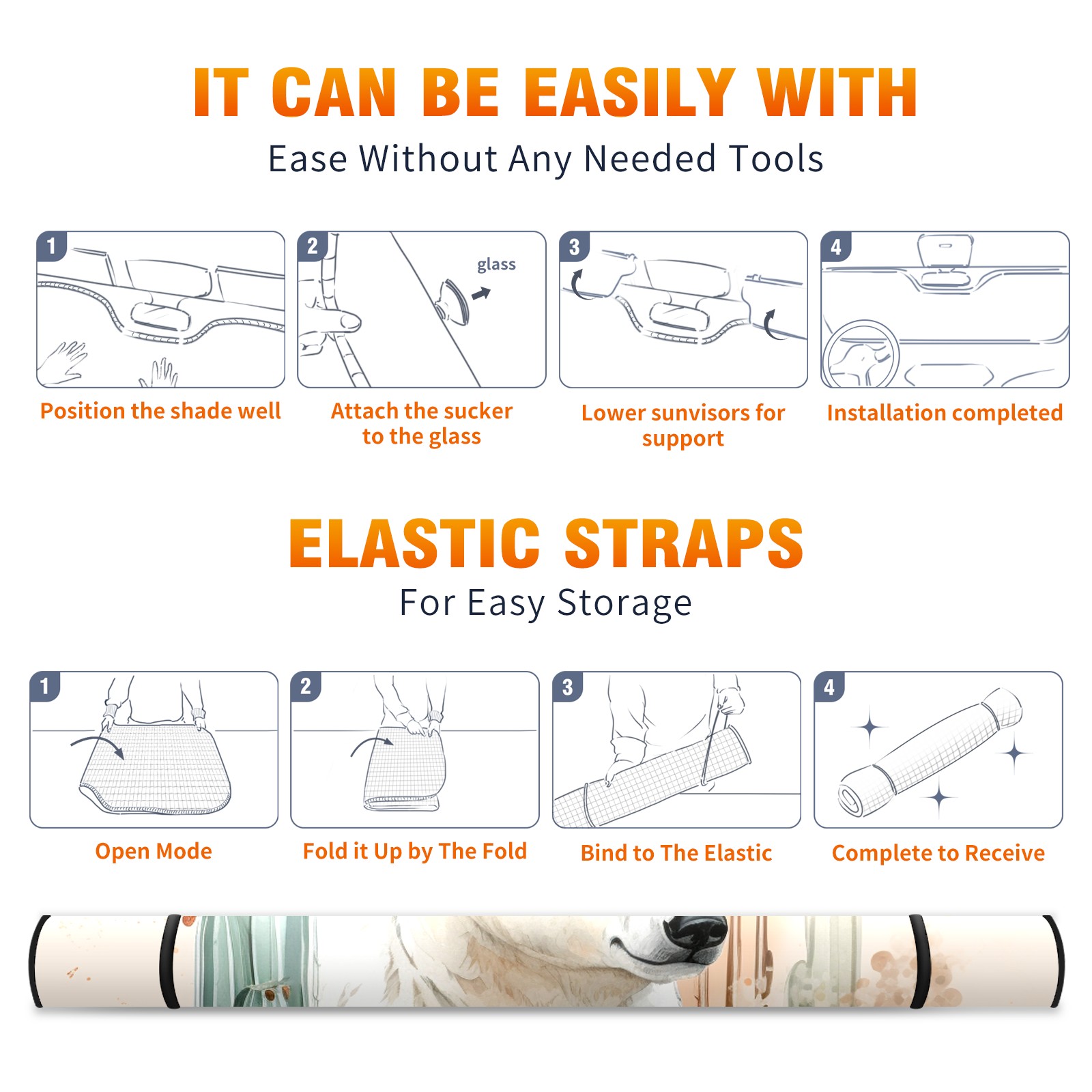 IT CAN BE EASILY WITH

Ease Without Any Needed Tools

1

Position the shade well

2

glass

Attach the sucker to the glass

3

Lower sunvisors for support

4

Installation completed

ELASTIC STRAPS

For Easy Storage

1

Open Mode

2

Fold it Up by The Fold

3

Bind to The Elastic

4

Complete to Receive