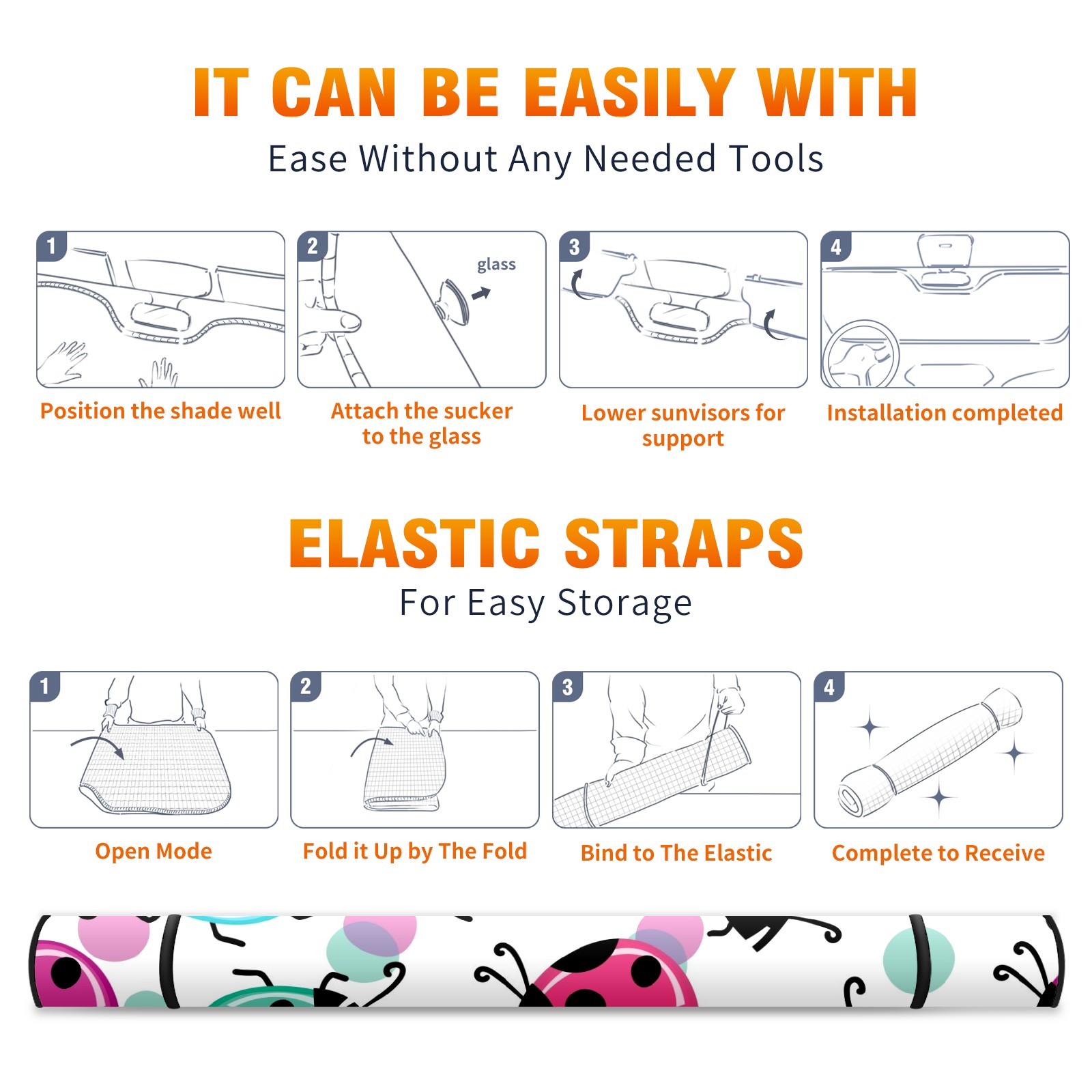 IT CAN BE EASILY WITH
Ease Without Any Needed Tools

1
Position the shade well

2
glass
Attach the sucker to the glass

3
Lower sunvisors for support

4
Installation completed

ELASTIC STRAPS
For Easy Storage

1
Open Mode

2
Fold it Up by The Fold

3
Bind to The Elastic

4
Complete to Receive