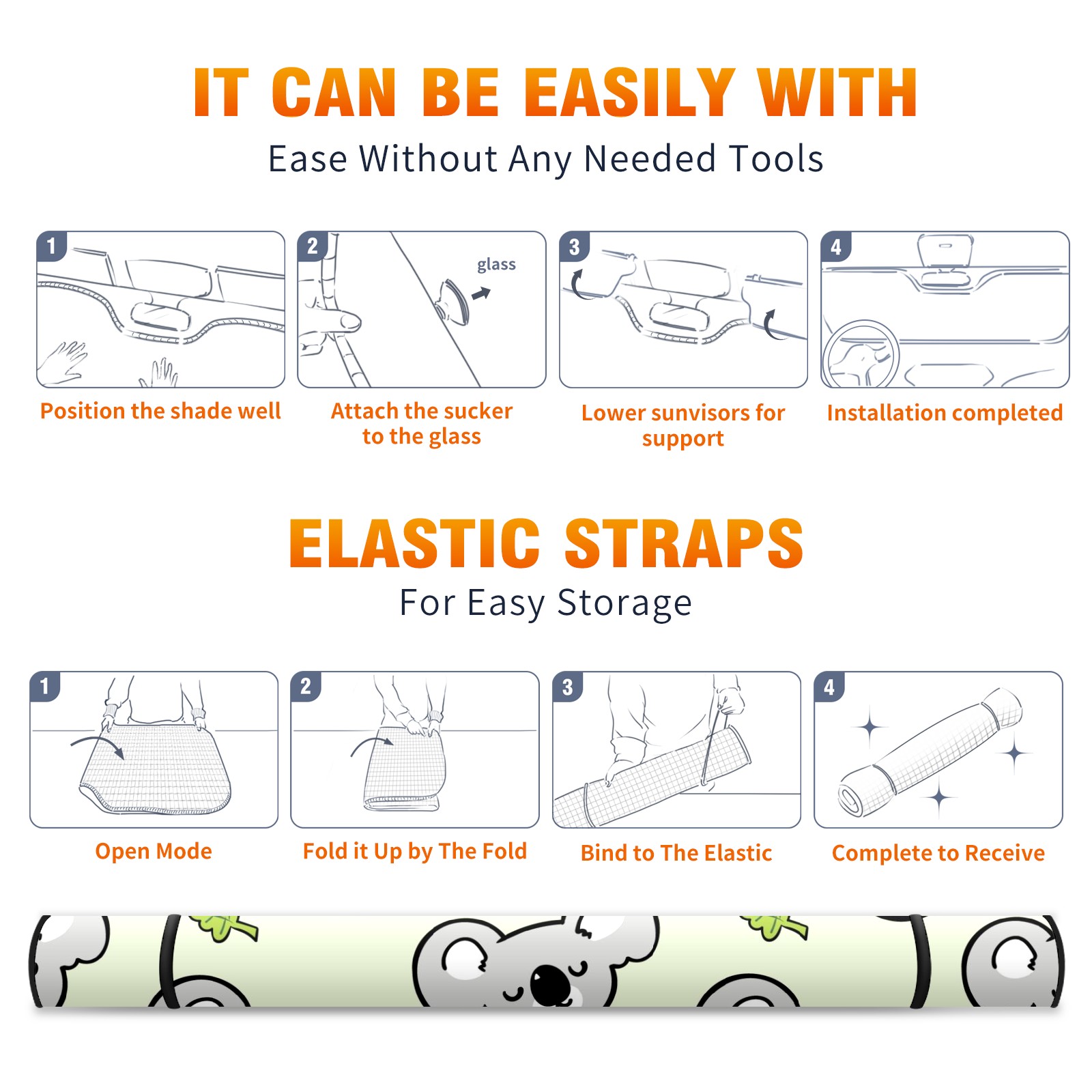 IT CAN BE EASILY WITH

Ease Without Any Needed Tools

1

Position the shade well

2

glass

Attach the sucker to the glass

3

Lower sunvisors for support

4

Installation completed

ELASTIC STRAPS

For Easy Storage

1

Open Mode

2

Fold it Up by The Fold

3

Bind to The Elastic

4

Complete to Receive