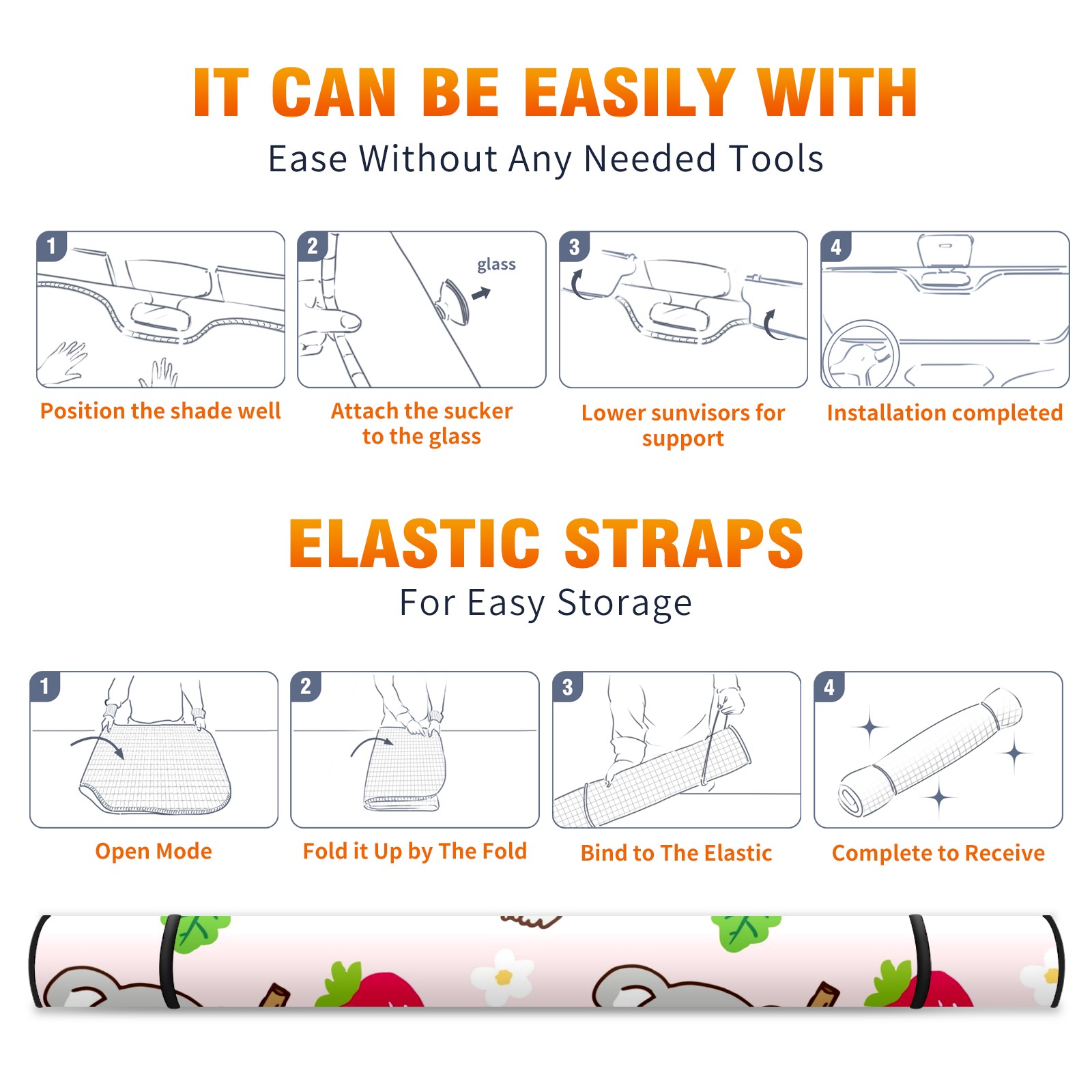 IT CAN BE EASILY WITH

Ease Without Any Needed Tools

1

Position the shade well

2

glass

Attach the sucker to the glass

3

Lower sunvisors for support

4

Installation completed

ELASTIC STRAPS

For Easy Storage

1

Open Mode

2

Fold it Up by The Fold

3

Bind to The Elastic

4

Complete to Receive