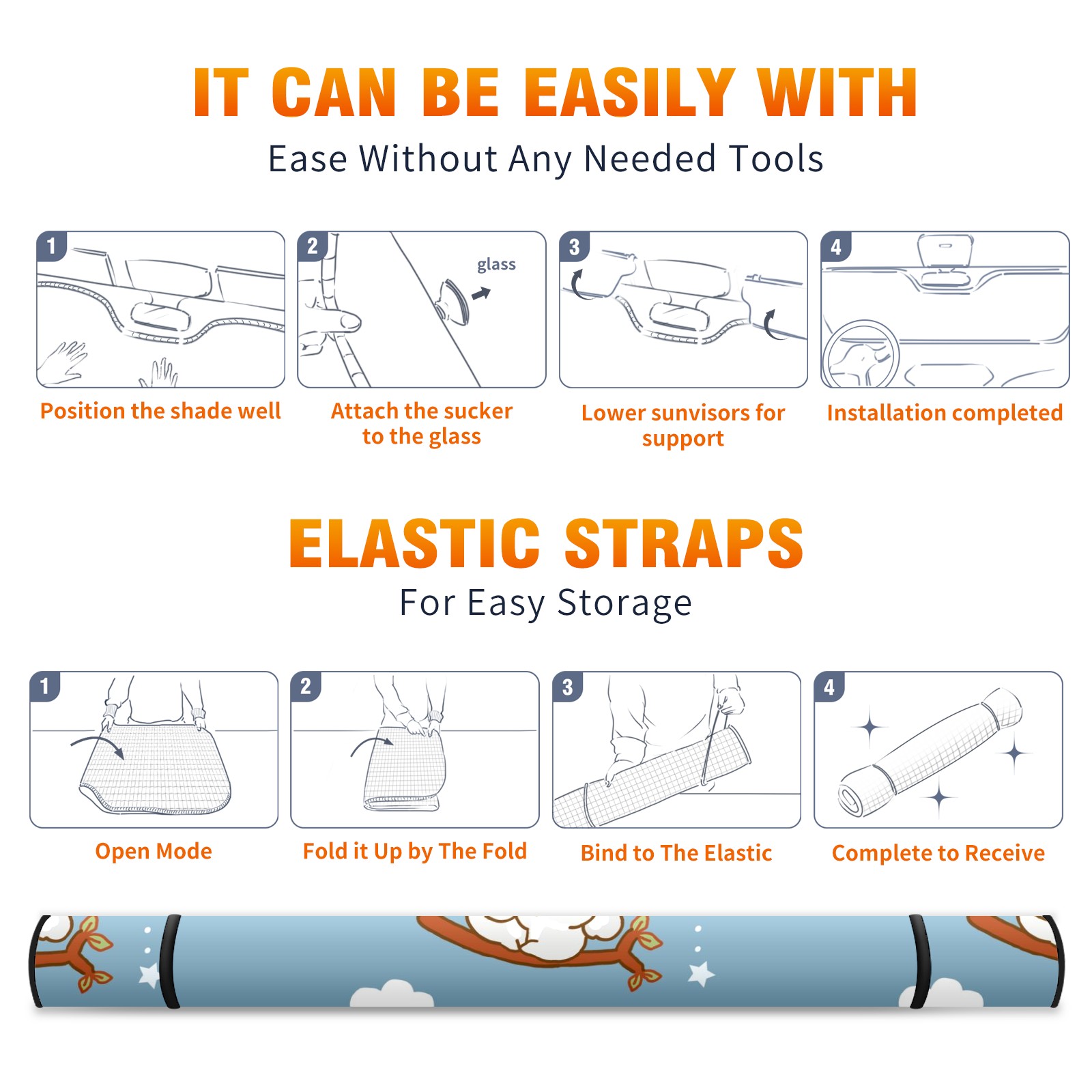 IT CAN BE EASILY WITH

Ease Without Any Needed Tools

1

Position the shade well

2

glass

Attach the sucker to the glass

3

Lower sunvisors for support

4

Installation completed

ELASTIC STRAPS

For Easy Storage

1

Open Mode

2

Fold it Up by The Fold

3

Bind to The Elastic

4

Complete to Receive