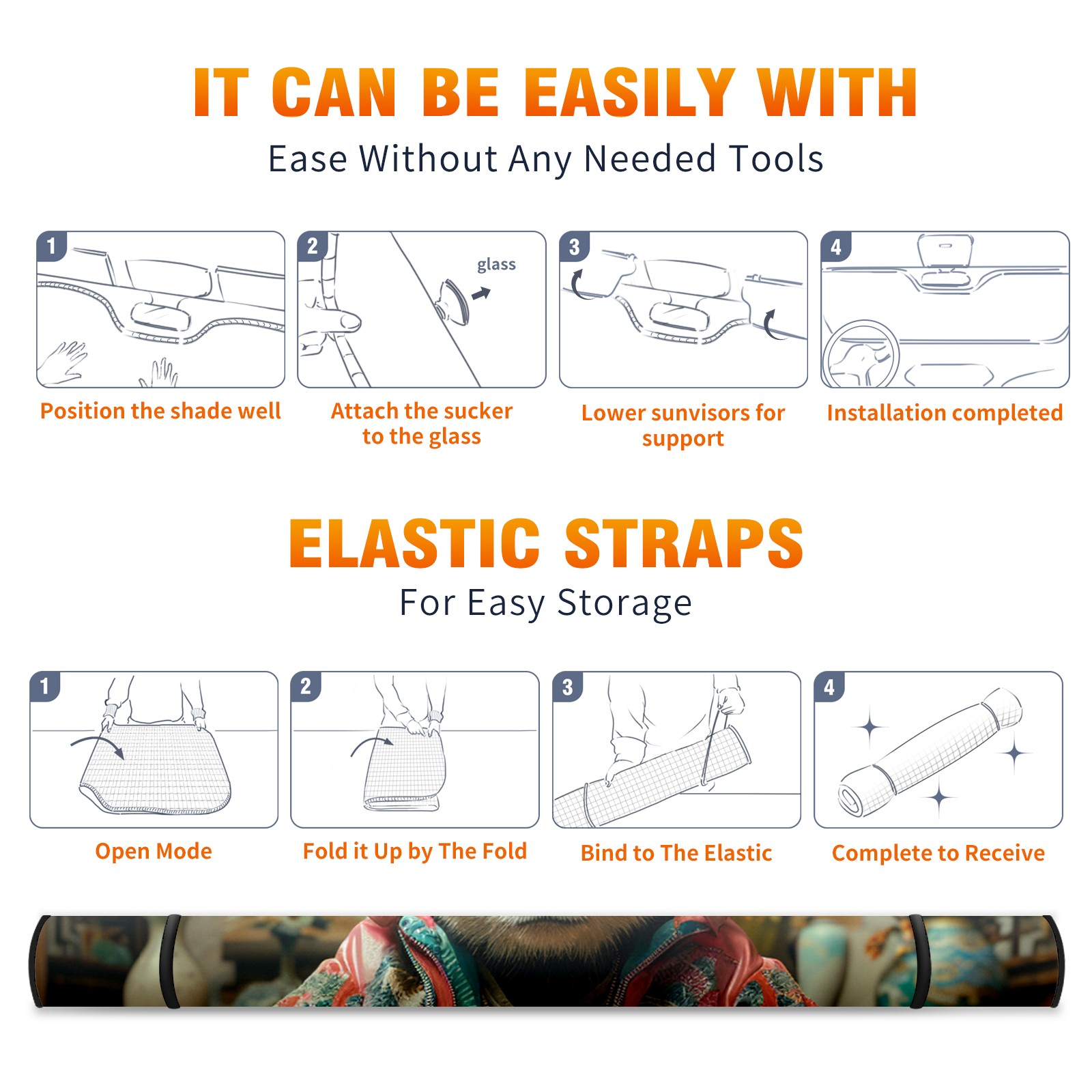 IT CAN BE EASILY WITH
Ease Without Any Needed Tools

1
Position the shade well

2
glass
Attach the sucker to the glass

3
Lower sunvisors for support

4
Installation completed

ELASTIC STRAPS
For Easy Storage

1
Open Mode

2
Fold it Up by The Fold

3
Bind to The Elastic

4
Complete to Receive