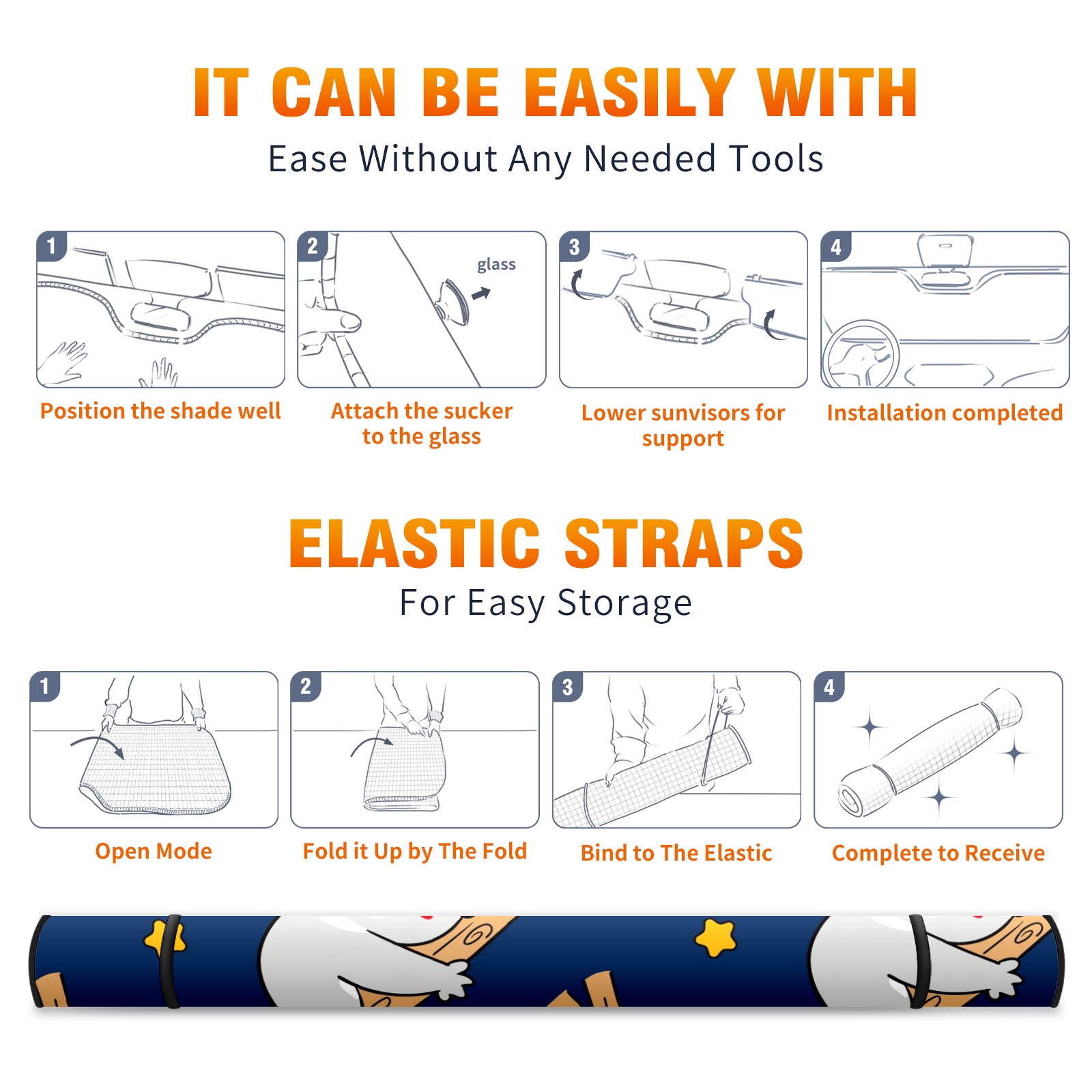 IT CAN BE EASILY WITH

Ease Without Any Needed Tools

1

Position the shade well

2

glass

Attach the sucker to the glass

3

Lower sunvisors for support

4

Installation completed

ELASTIC STRAPS

For Easy Storage

1

Open Mode

2

Fold it Up by The Fold

3

Bind to The Elastic

4

Complete to Receive