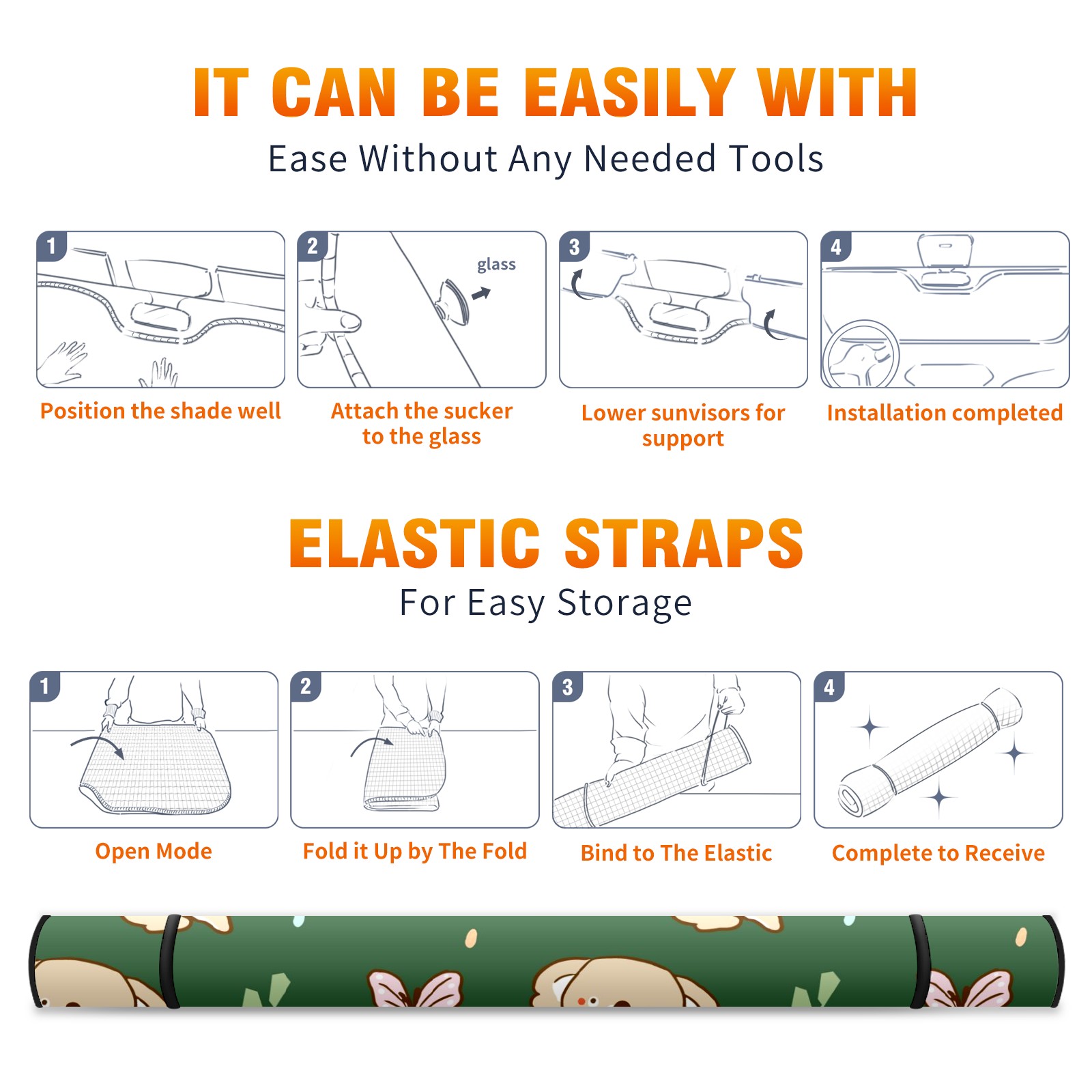 IT CAN BE EASILY WITH

Ease Without Any Needed Tools

1

Position the shade well

2

glass

Attach the sucker to the glass

3

Lower sunvisors for support

4

Installation completed

ELASTIC STRAPS

For Easy Storage

1

Open Mode

2

Fold it Up by The Fold

3

Bind to The Elastic

4

Complete to Receive