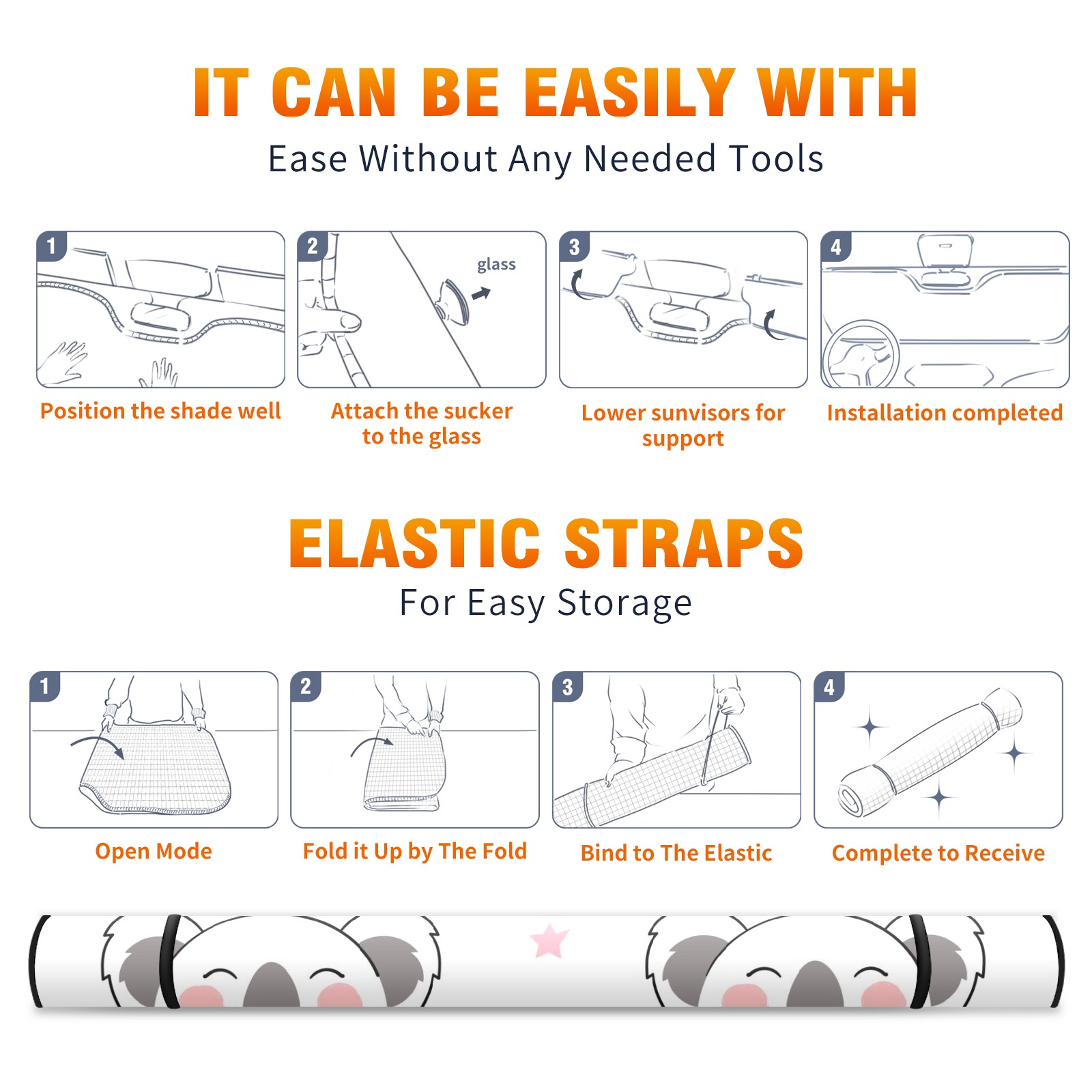 IT CAN BE EASILY WITH
Ease Without Any Needed Tools

1
Position the shade well

2
glass
Attach the sucker to the glass

3
Lower sunvisors for support

4
Installation completed

ELASTIC STRAPS
For Easy Storage

1
Open Mode

2
Fold it Up by The Fold

3
Bind to The Elastic

4
Complete to Receive