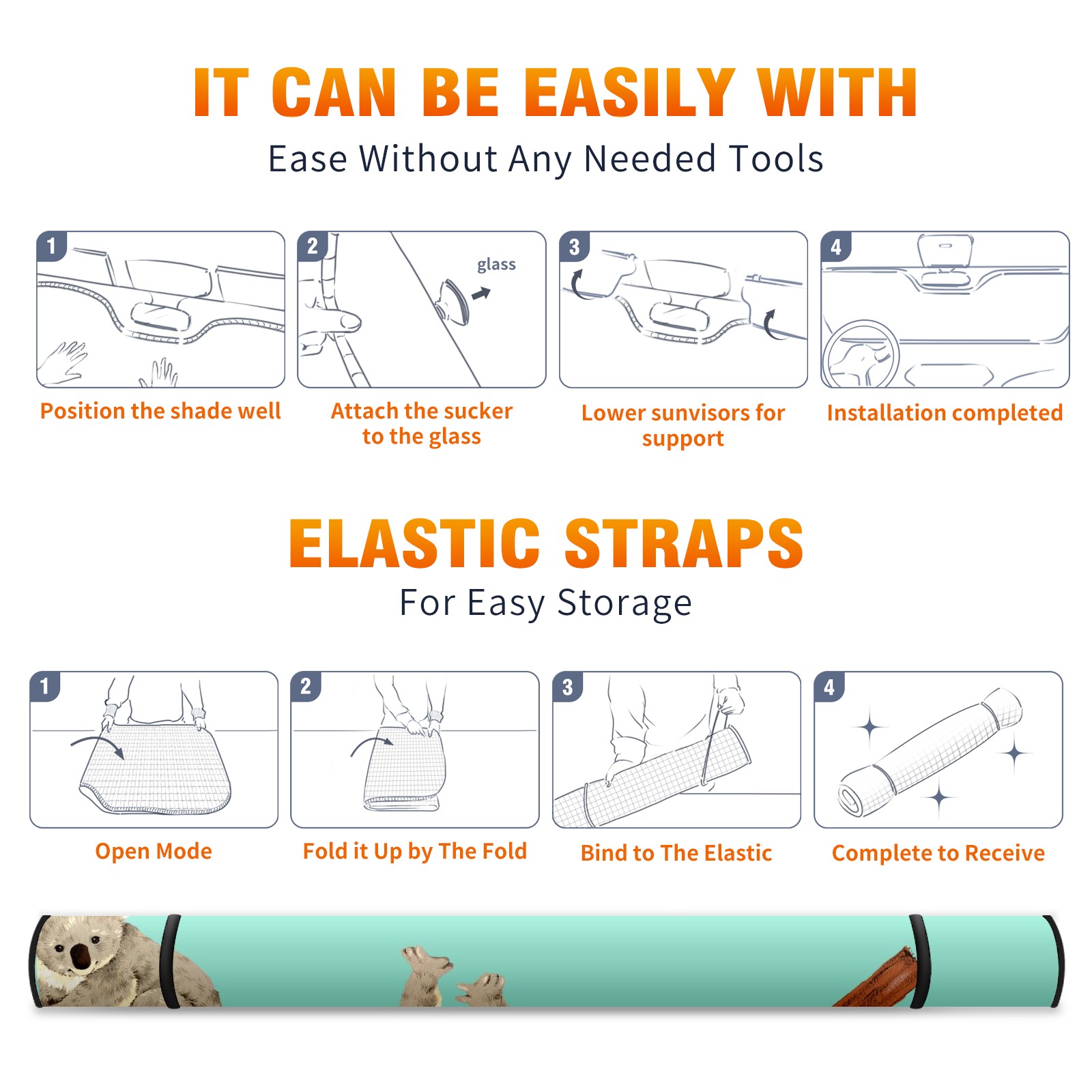 IT CAN BE EASILY WITH

Ease Without Any Needed Tools

1

Position the shade well

2

glass

Attach the sucker to the glass

3

Lower sunvisors for support

4

Installation completed

ELASTIC STRAPS

For Easy Storage

1

Open Mode

2

Fold it Up by The Fold

3

Bind to The Elastic

4

Complete to Receive