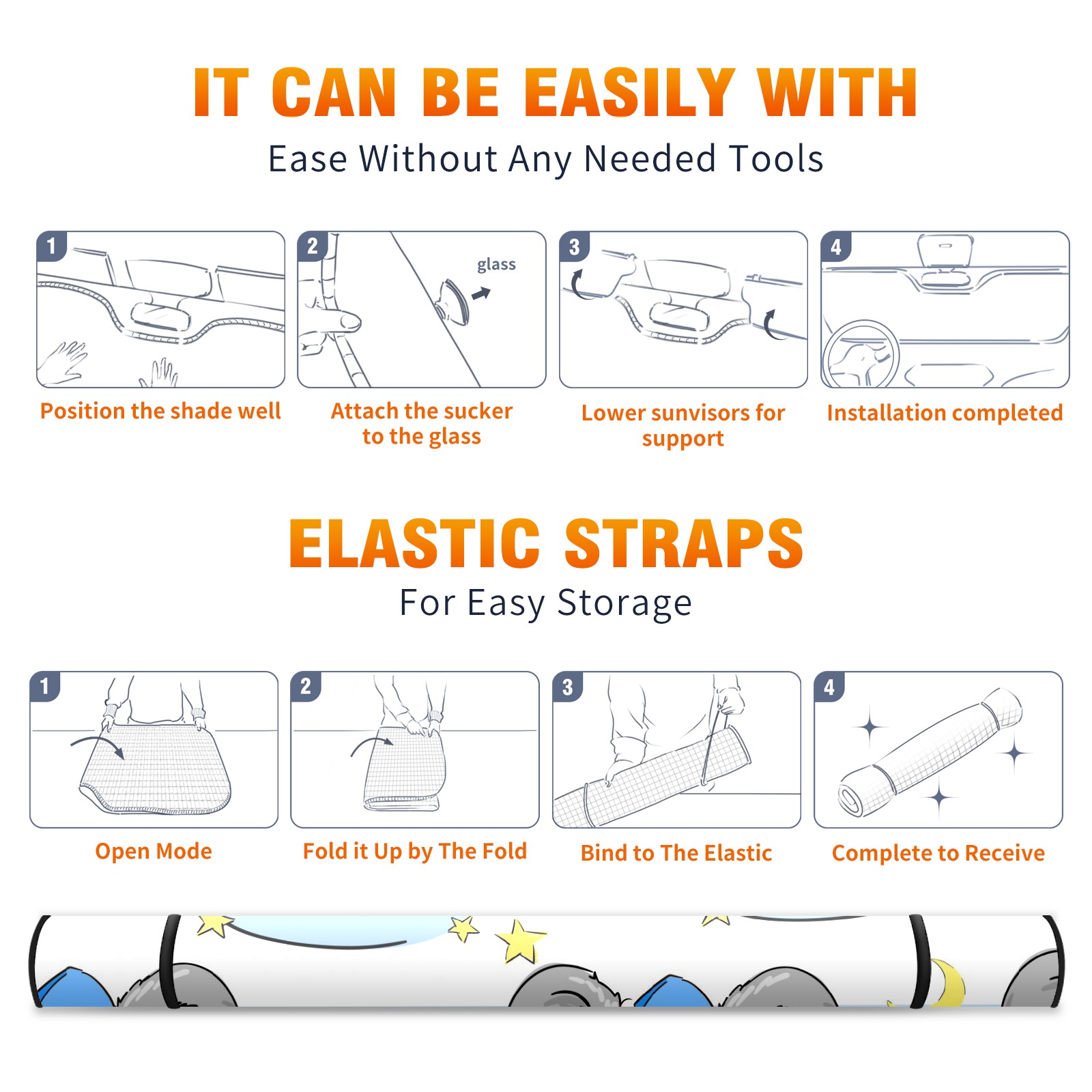 IT CAN BE EASILY WITH
Ease Without Any Needed Tools

1
Position the shade well

2
glass
Attach the sucker to the glass

3
Lower sunvisors for support

4
Installation completed

ELASTIC STRAPS
For Easy Storage

1
Open Mode

2
Fold it Up by The Fold

3
Bind to The Elastic

4
Complete to Receive