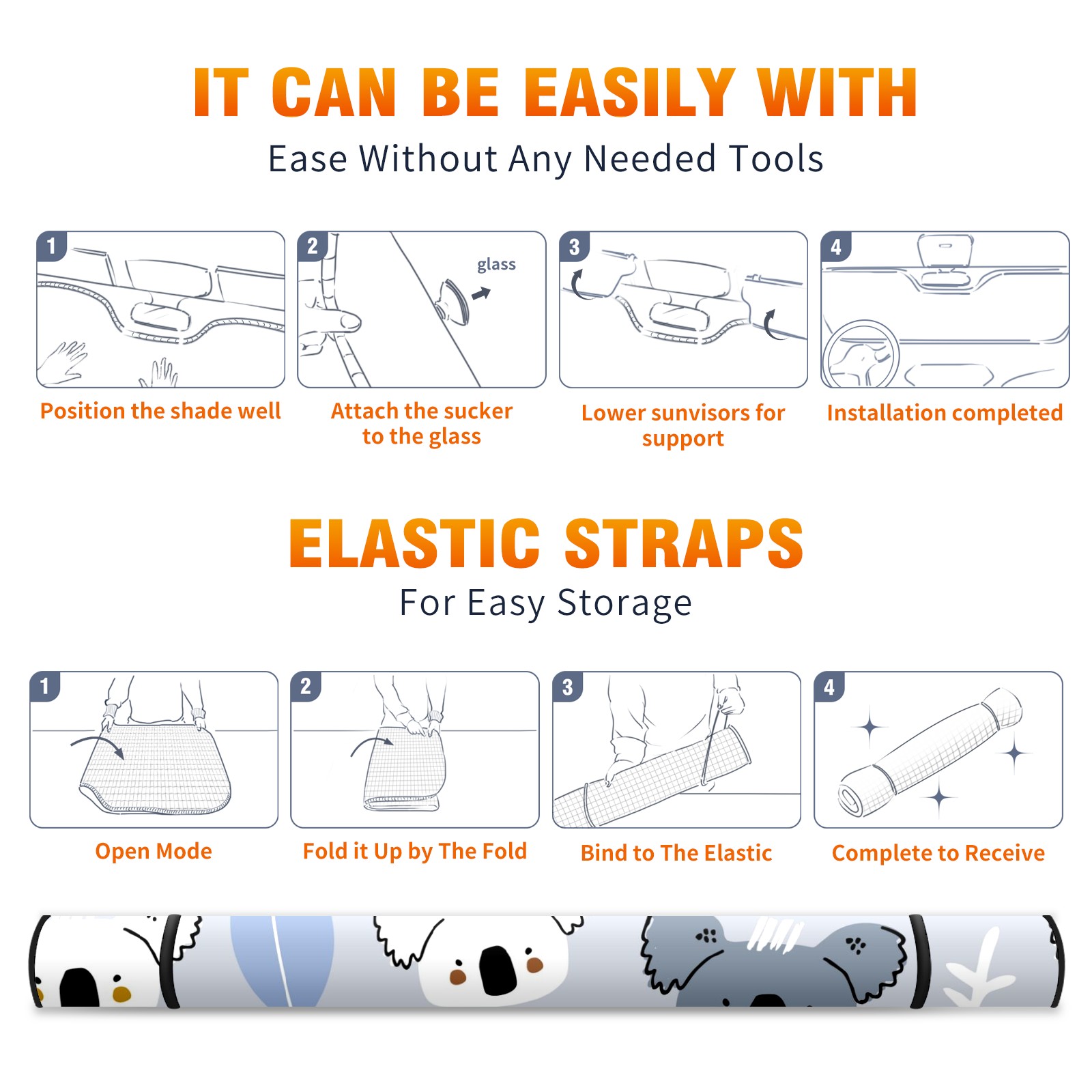 IT CAN BE EASILY WITH
Ease Without Any Needed Tools

1
Position the shade well

2
glass
Attach the sucker to the glass

3
Lower sunvisors for support

4
Installation completed

ELASTIC STRAPS
For Easy Storage

1
Open Mode

2
Fold it Up by The Fold

3
Bind to The Elastic

4
Complete to Receive