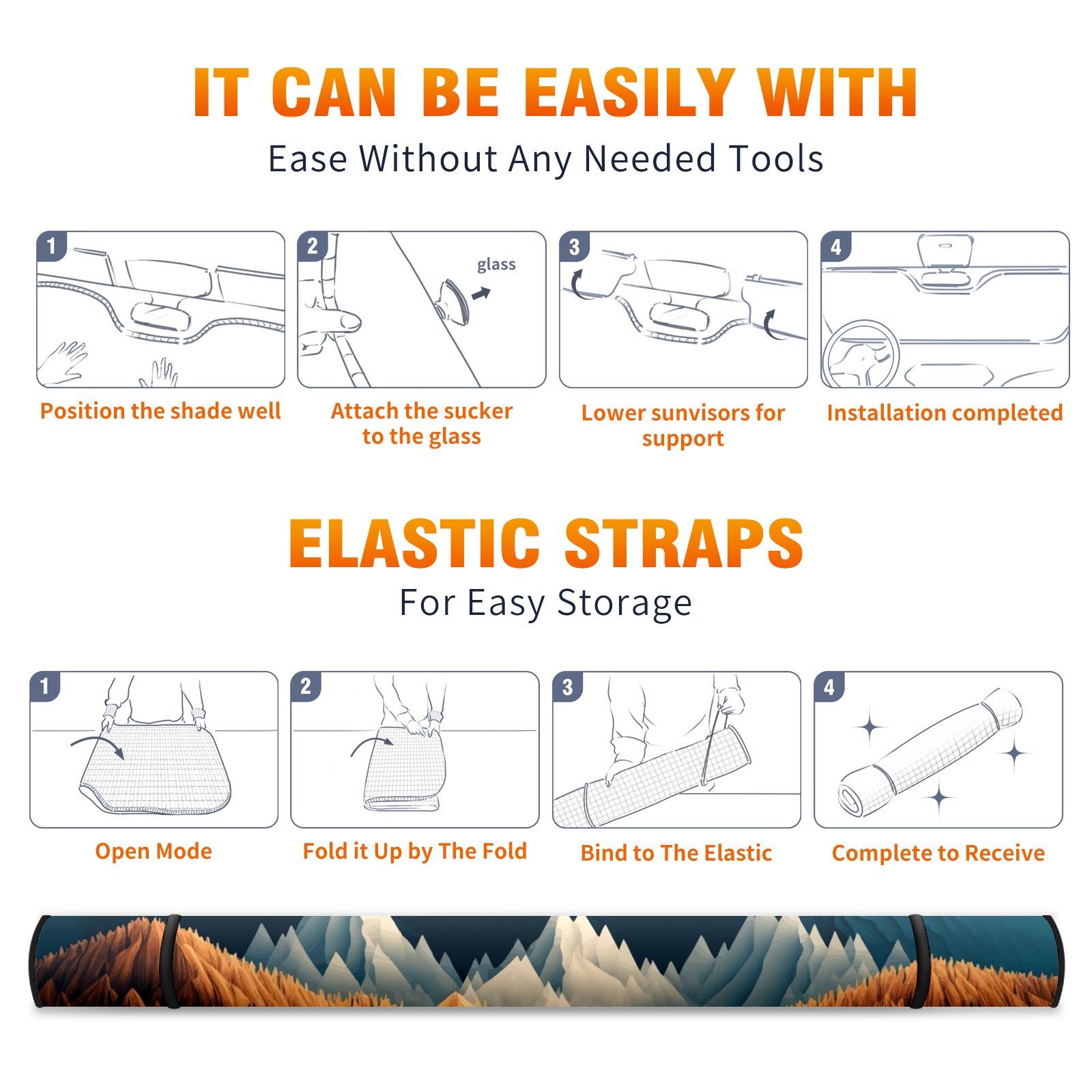 IT CAN BE EASILY WITH

Ease Without Any Needed Tools

1

Position the shade well

2

glass

Attach the sucker to the glass

3

Lower sunvisors for support

4

Installation completed

ELASTIC STRAPS

For Easy Storage

1

Open Mode

2

Fold it Up by The Fold

3

Bind to The Elastic

4

Complete to Receive