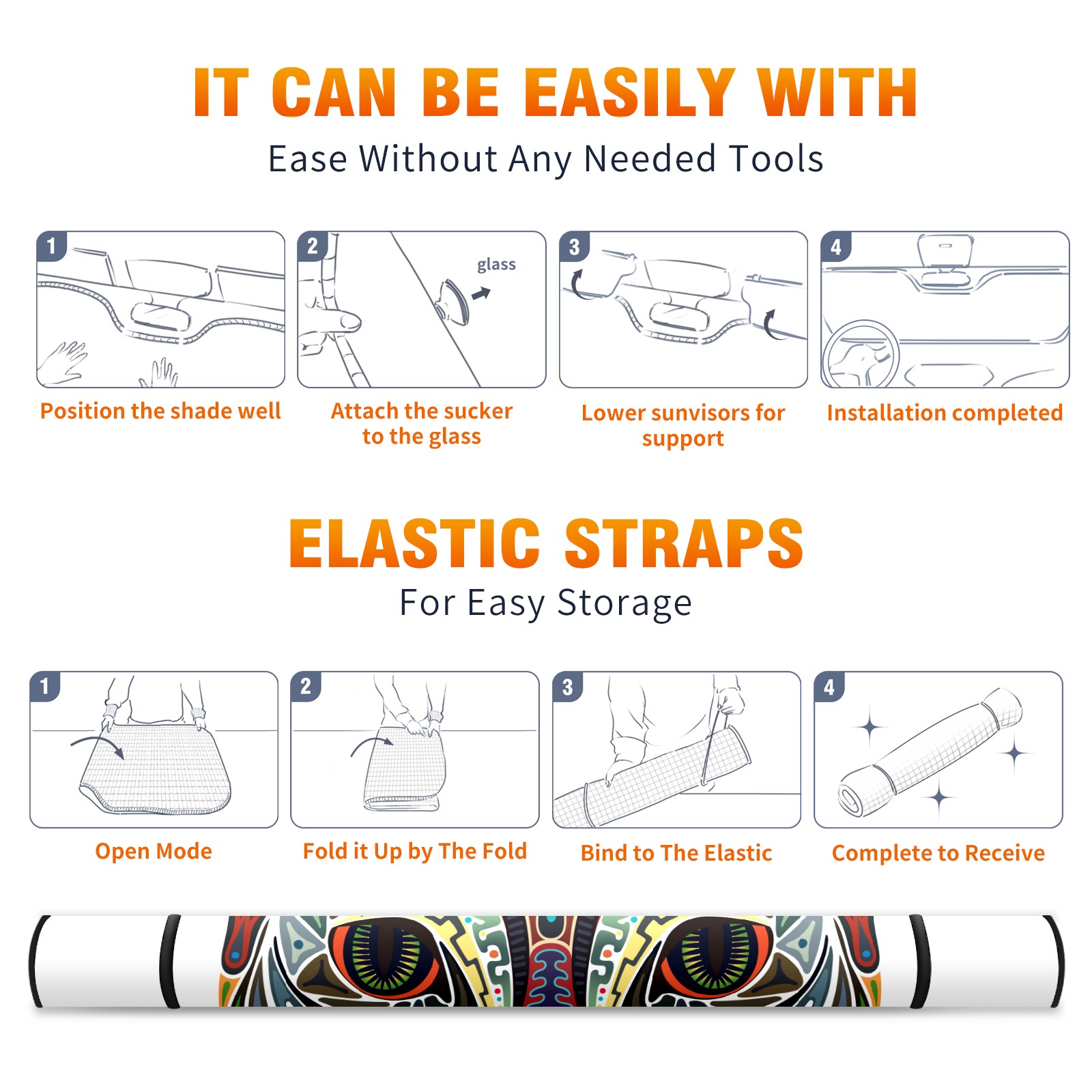 IT CAN BE EASILY WITH

Ease Without Any Needed Tools

1

Position the shade well

2

glass

Attach the sucker to the glass

3

Lower sunvisors for support

4

Installation completed

ELASTIC STRAPS

For Easy Storage

1

Open Mode

2

Fold it Up by The Fold

3

Bind to The Elastic

4

Complete to Receive