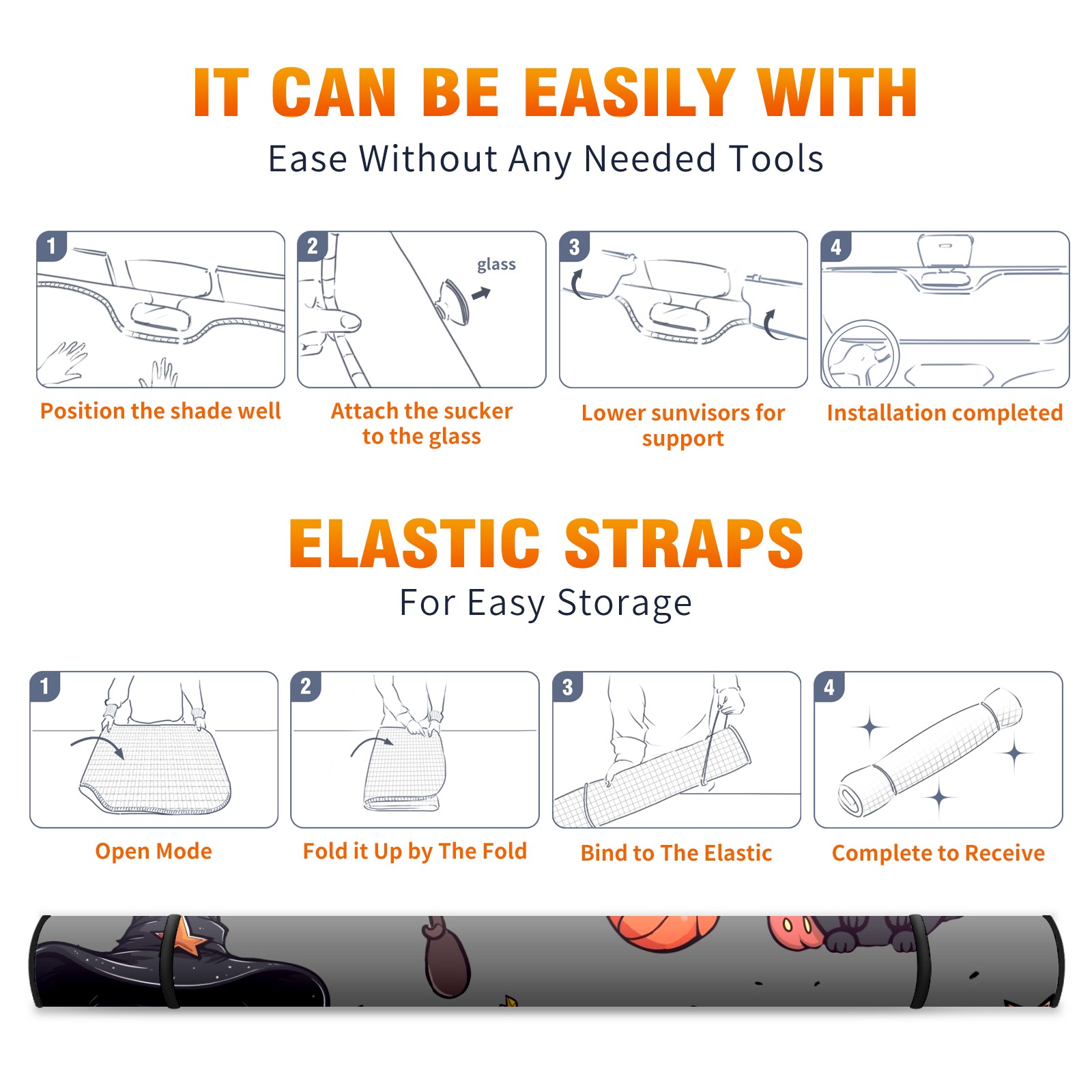 IT CAN BE EASILY WITH

Ease Without Any Needed Tools

1

Position the shade well

2

glass

Attach the sucker to the glass

3

Lower sunvisors for support

4

Installation completed

ELASTIC STRAPS

For Easy Storage

1

Open Mode

2

Fold it Up by The Fold

3

Bind to The Elastic

4

Complete to Receive