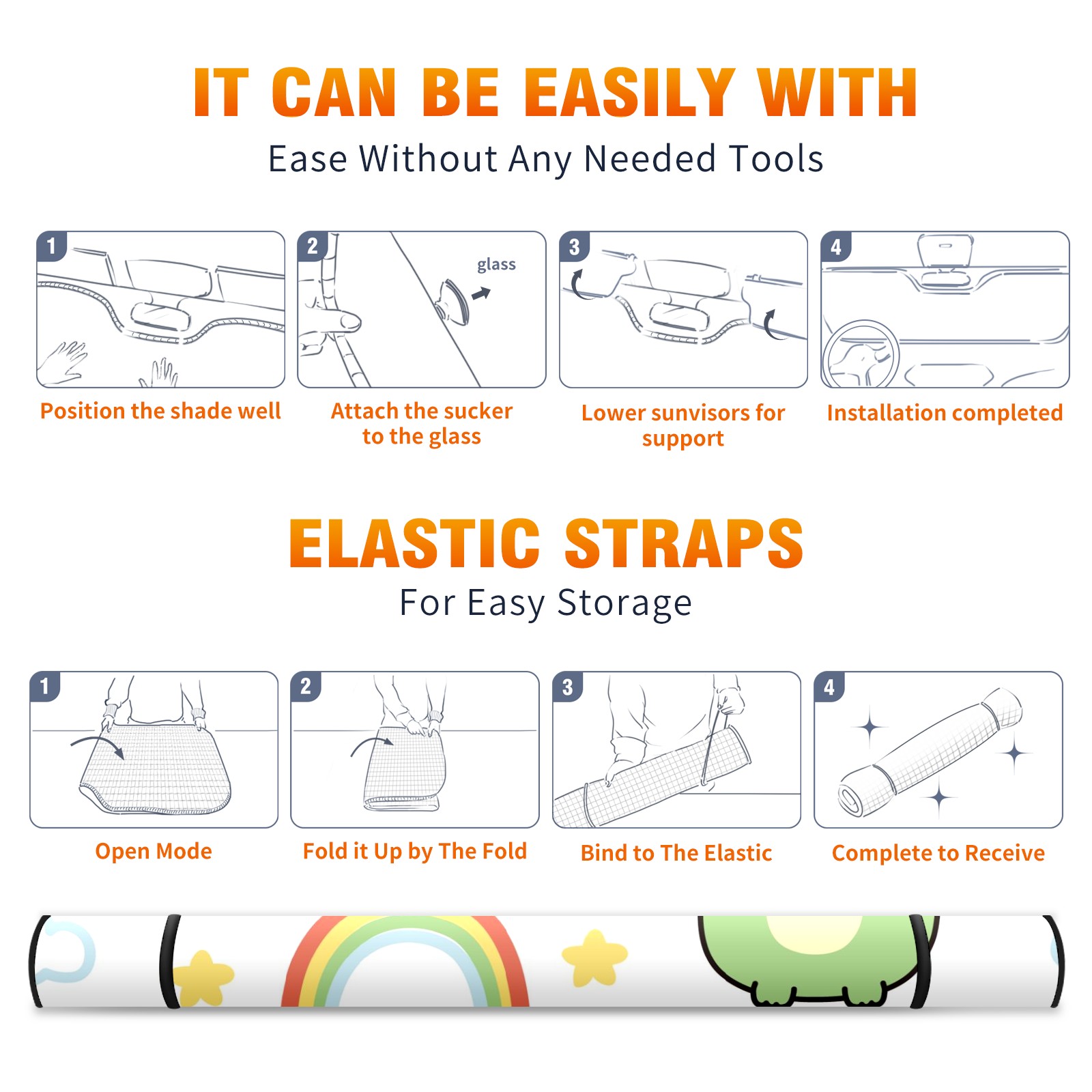 IT CAN BE EASILY WITH

Ease Without Any Needed Tools

1

Position the shade well

2

glass

Attach the sucker to the glass

3

Lower sunvisors for support

4

Installation completed

ELASTIC STRAPS

For Easy Storage

1

Open Mode

2

Fold it Up by The Fold

3

Bind to The Elastic

4

Complete to Receive