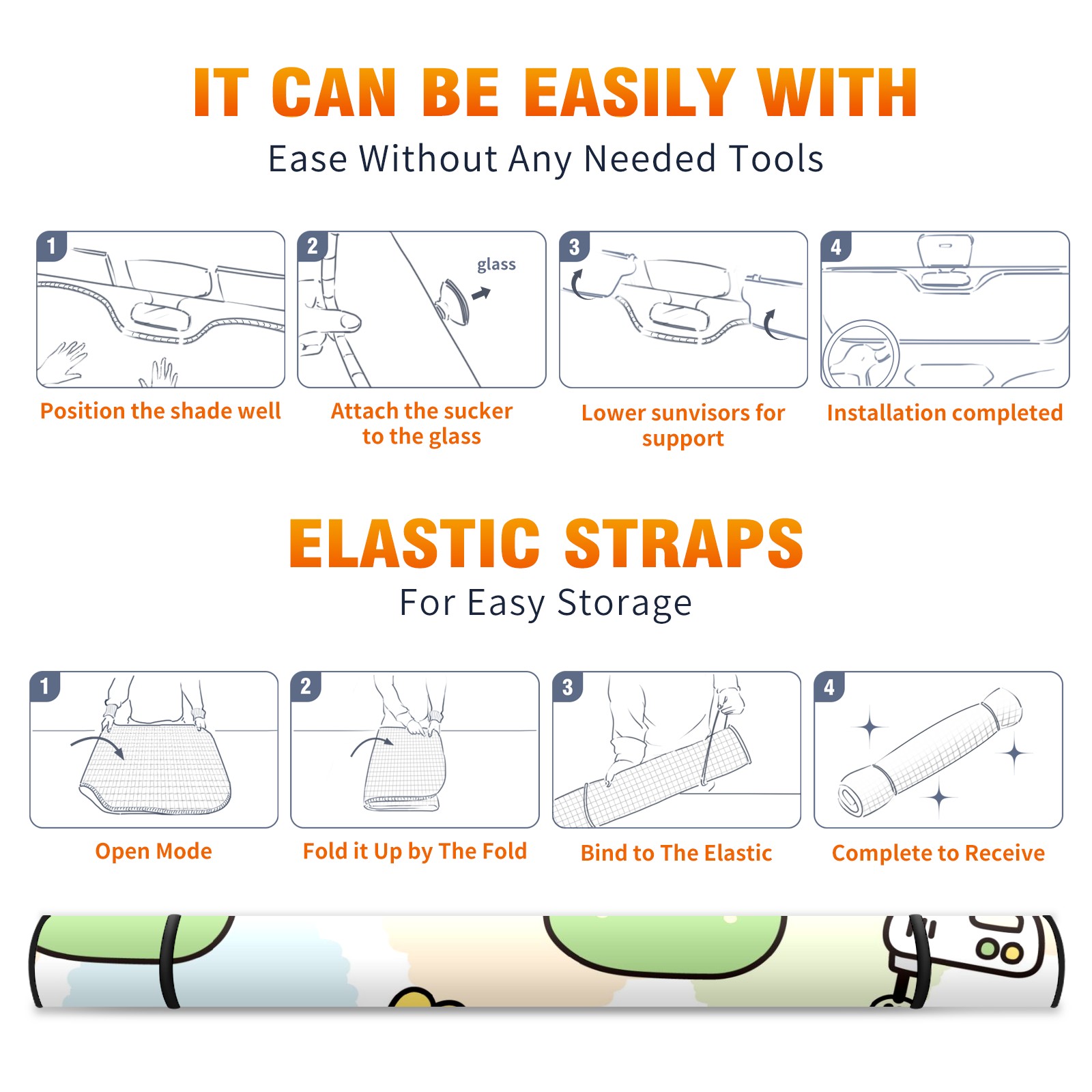 IT CAN BE EASILY WITH

Ease Without Any Needed Tools

1

Position the shade well

2

glass

Attach the sucker to the glass

3

Lower sunvisors for support

4

Installation completed

ELASTIC STRAPS

For Easy Storage

1

Open Mode

2

Fold it Up by The Fold

3

Bind to The Elastic

4

Complete to Receive