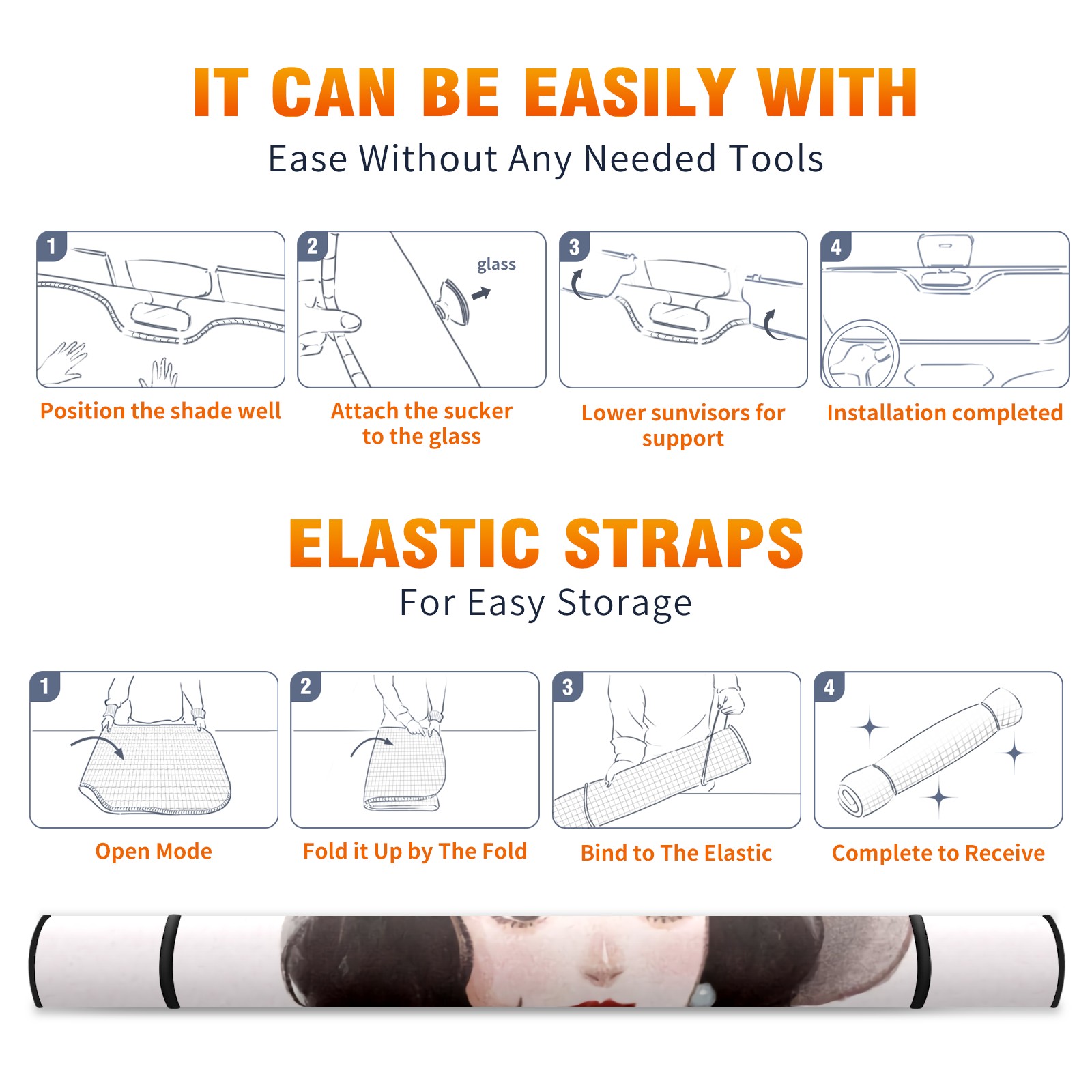 IT CAN BE EASILY WITH
Ease Without Any Needed Tools

1
Position the shade well

2
glass
Attach the sucker to the glass

3
Lower sunvisors for support

4
Installation completed

ELASTIC STRAPS
For Easy Storage

1
Open Mode

2
Fold it Up by The Fold

3
Bind to The Elastic

4
Complete to Receive