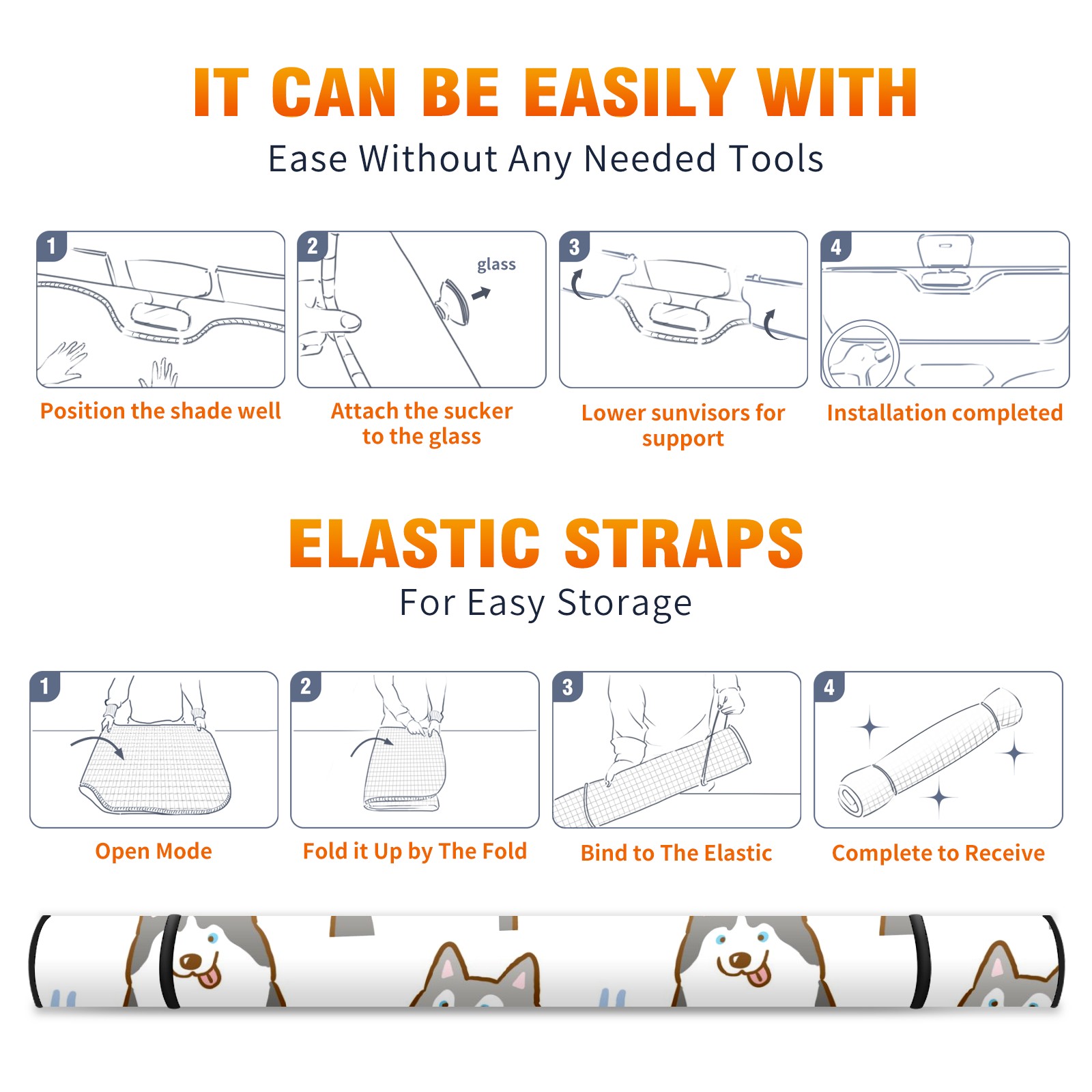 IT CAN BE EASILY WITH
Ease Without Any Needed Tools

1
Position the shade well

2
glass
Attach the sucker to the glass

3
Lower sunvisors for support

4
Installation completed

ELASTIC STRAPS
For Easy Storage

1
Open Mode

2
Fold it Up by The Fold

3
Bind to The Elastic

4
Complete to Receive