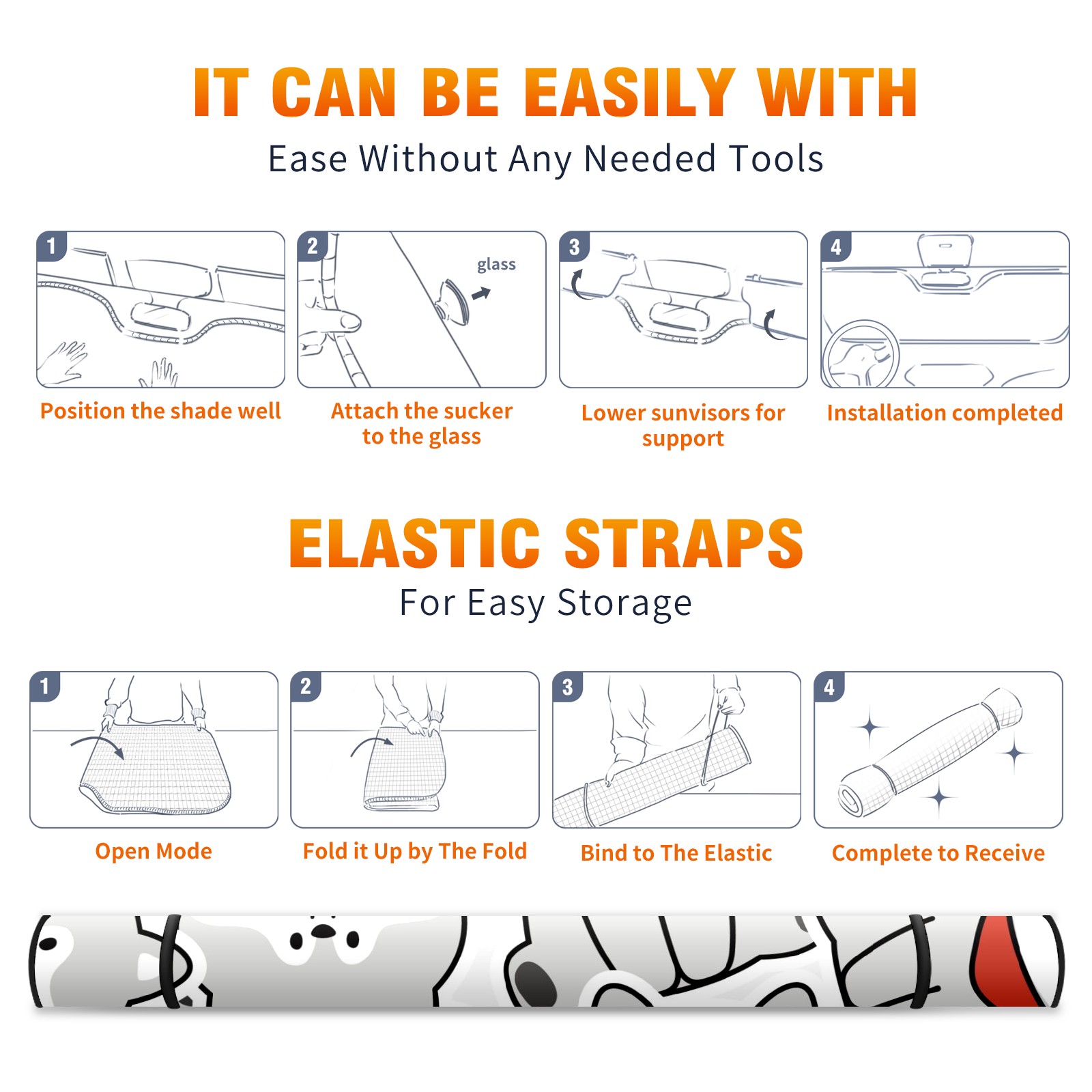 IT CAN BE EASILY WITH

Ease Without Any Needed Tools

1

Position the shade well

2

glass

Attach the sucker to the glass

3

Lower sunvisors for support

4

Installation completed

ELASTIC STRAPS

For Easy Storage

1

Open Mode

2

Fold it Up by The Fold

3

Bind to The Elastic

4

Complete to Receive