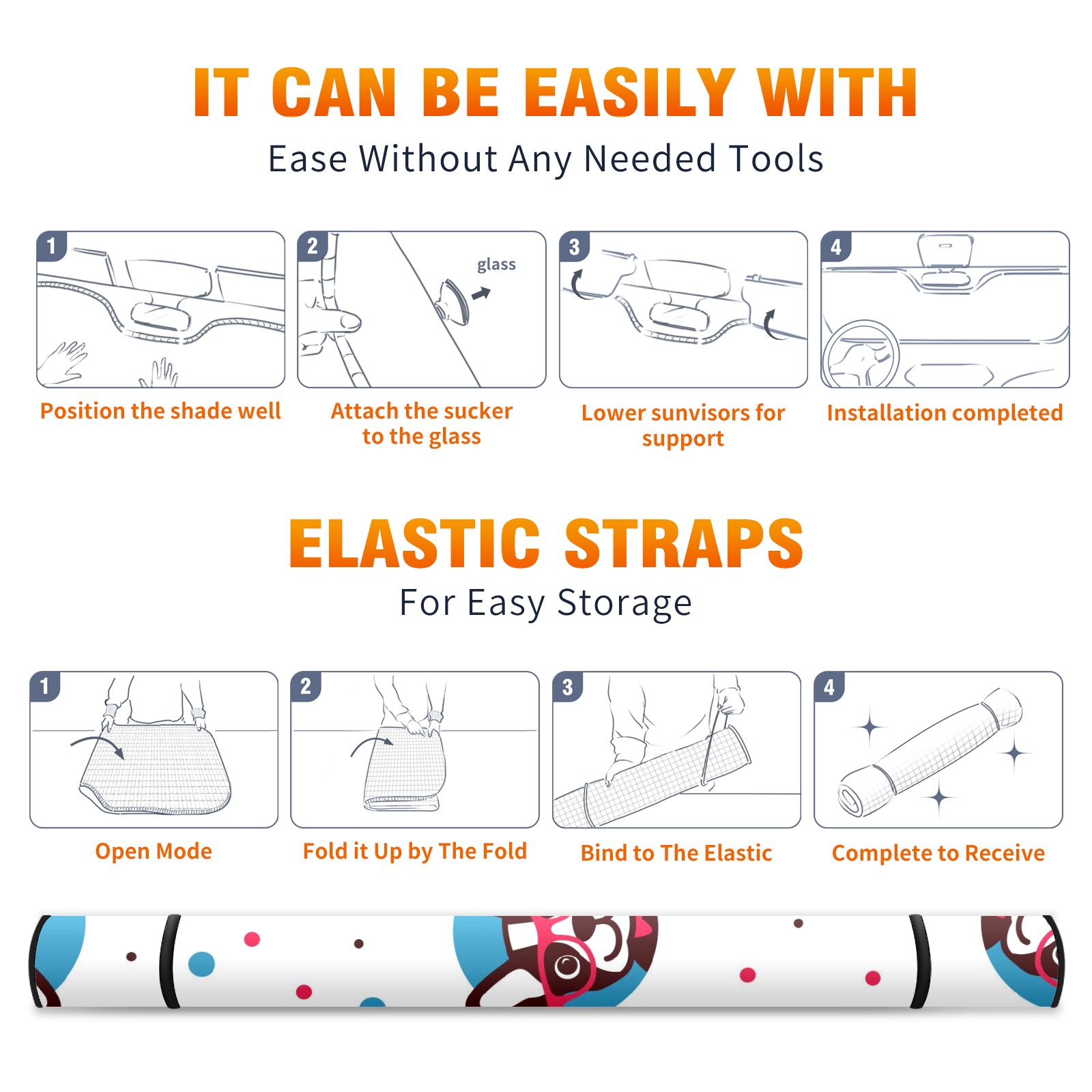 IT CAN BE EASILY WITH
Ease Without Any Needed Tools

1
Position the shade well

2
glass
Attach the sucker to the glass

3
Lower sunvisors for support

4
Installation completed

ELASTIC STRAPS
For Easy Storage

1
Open Mode

2
Fold it Up by The Fold

3
Bind to The Elastic

4
Complete to Receive