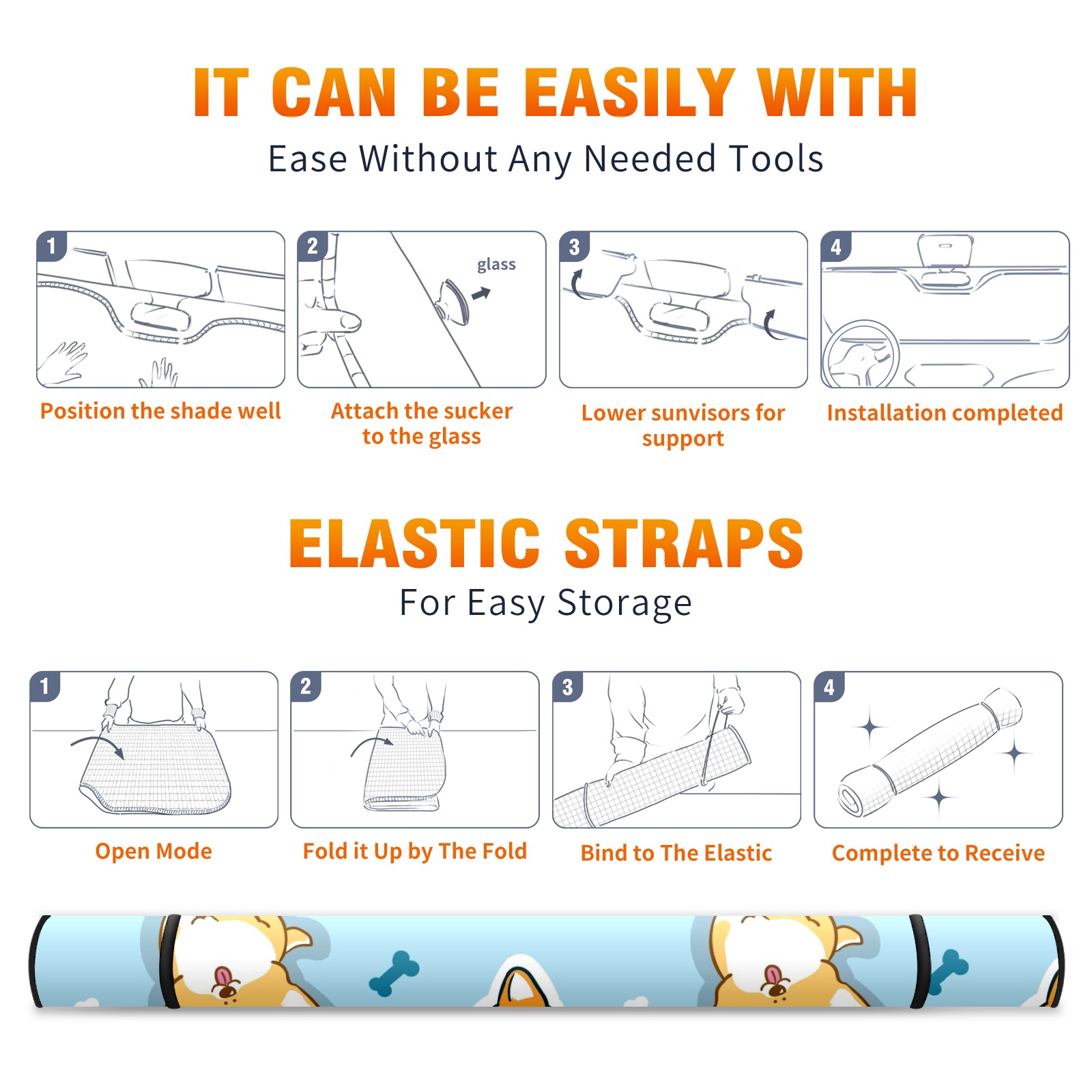 IT CAN BE EASILY WITH
Ease Without Any Needed Tools

1
Position the shade well

2
glass
Attach the sucker to the glass

3
Lower sunvisors for support

4
Installation completed

ELASTIC STRAPS
For Easy Storage

1
Open Mode

2
Fold it Up by The Fold

3
Bind to The Elastic

4
Complete to Receive