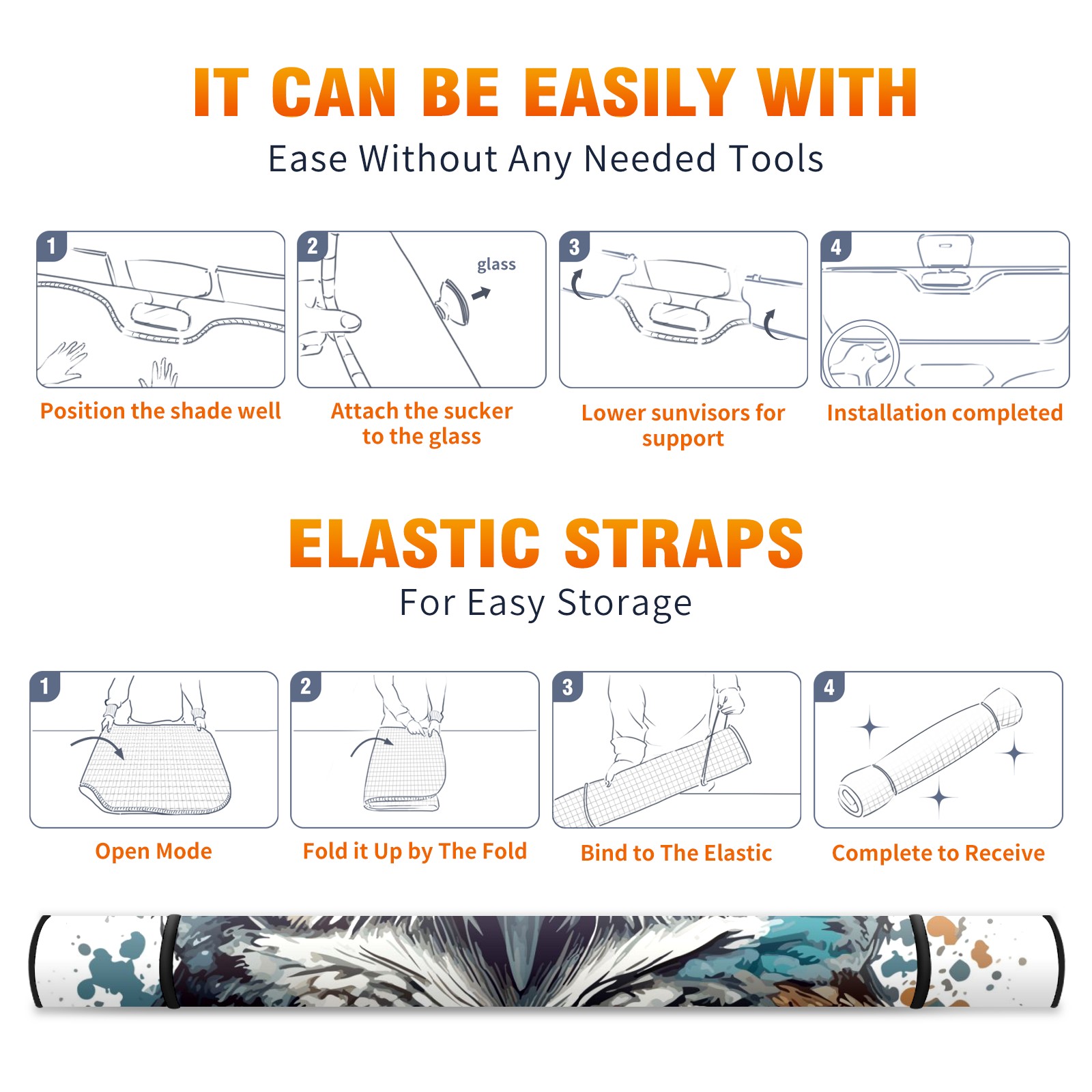 IT CAN BE EASILY WITH

Ease Without Any Needed Tools

1

Position the shade well

2

glass

Attach the sucker to the glass

3

Lower sunvisors for support

4

Installation completed

ELASTIC STRAPS

For Easy Storage

1

Open Mode

2

Fold it Up by The Fold

3

Bind to The Elastic

4

Complete to Receive