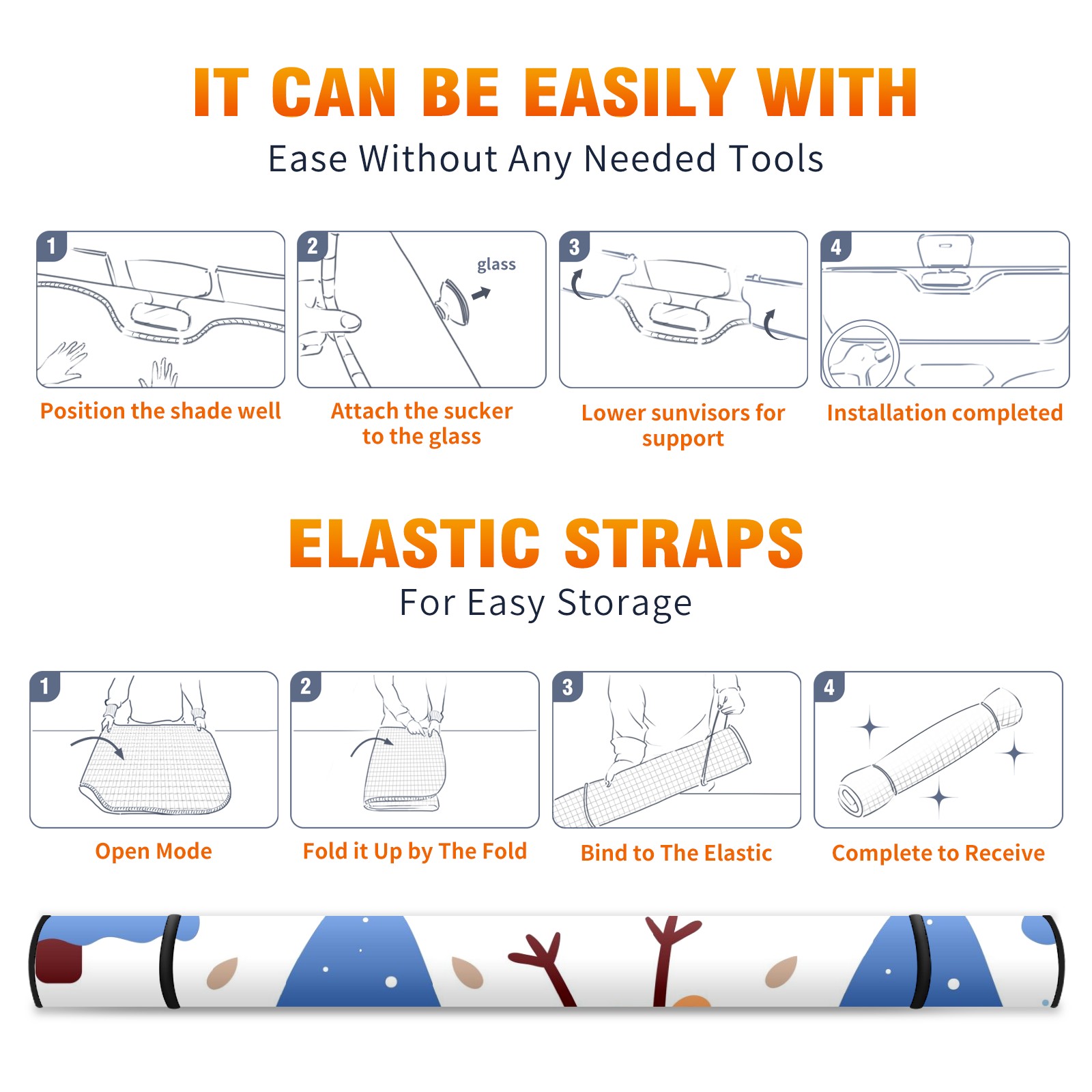 IT CAN BE EASILY WITH
Ease Without Any Needed Tools

1
Position the shade well

2
glass
Attach the sucker to the glass

3
Lower sunvisors for support

4
Installation completed

ELASTIC STRAPS
For Easy Storage

1
Open Mode

2
Fold it Up by The Fold

3
Bind to The Elastic

4
Complete to Receive