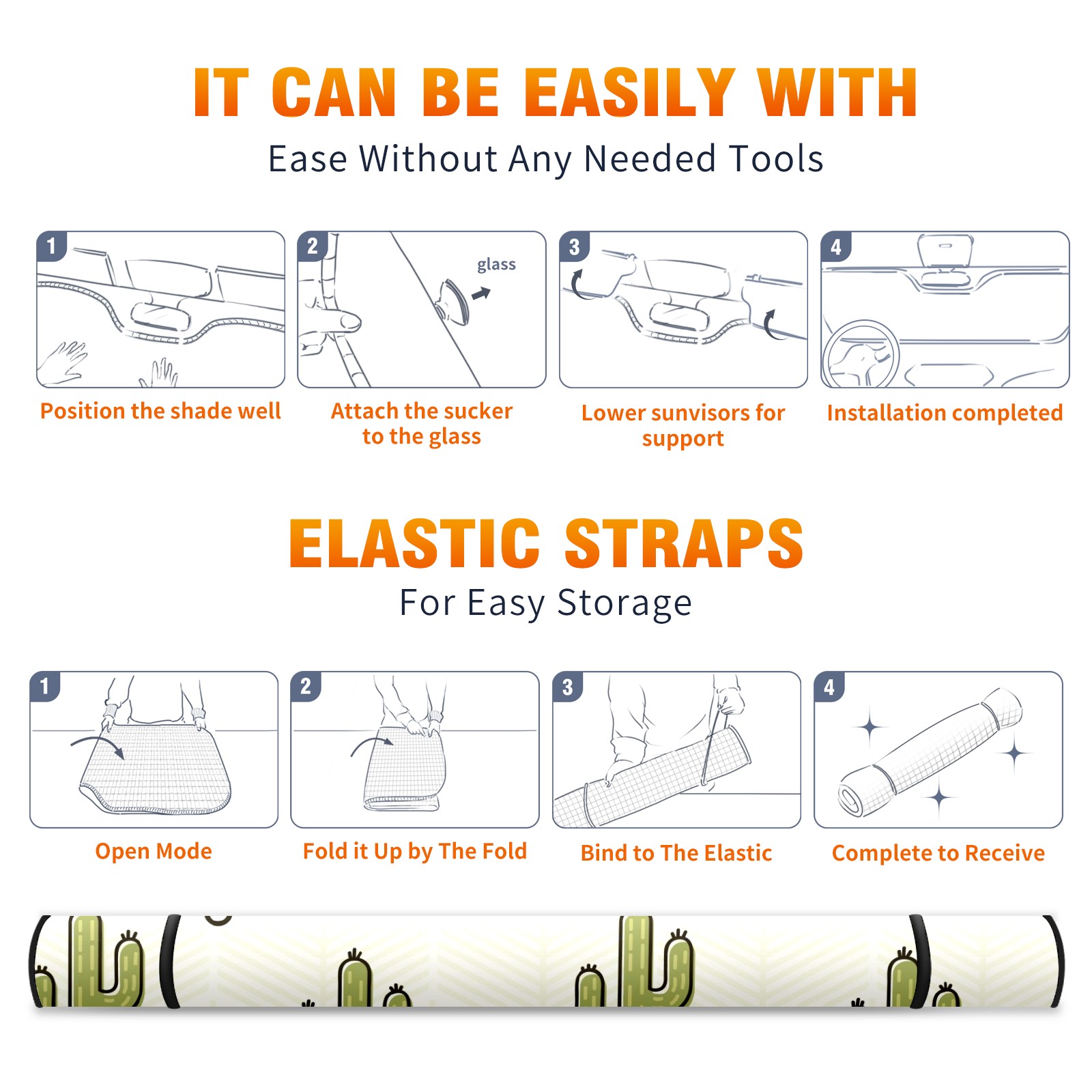 IT CAN BE EASILY WITH
Ease Without Any Needed Tools

1
Position the shade well

2
glass
Attach the sucker to the glass

3
Lower sunvisors for support

4
Installation completed

ELASTIC STRAPS
For Easy Storage

1
Open Mode

2
Fold it Up by The Fold

3
Bind to The Elastic

4
Complete to Receive