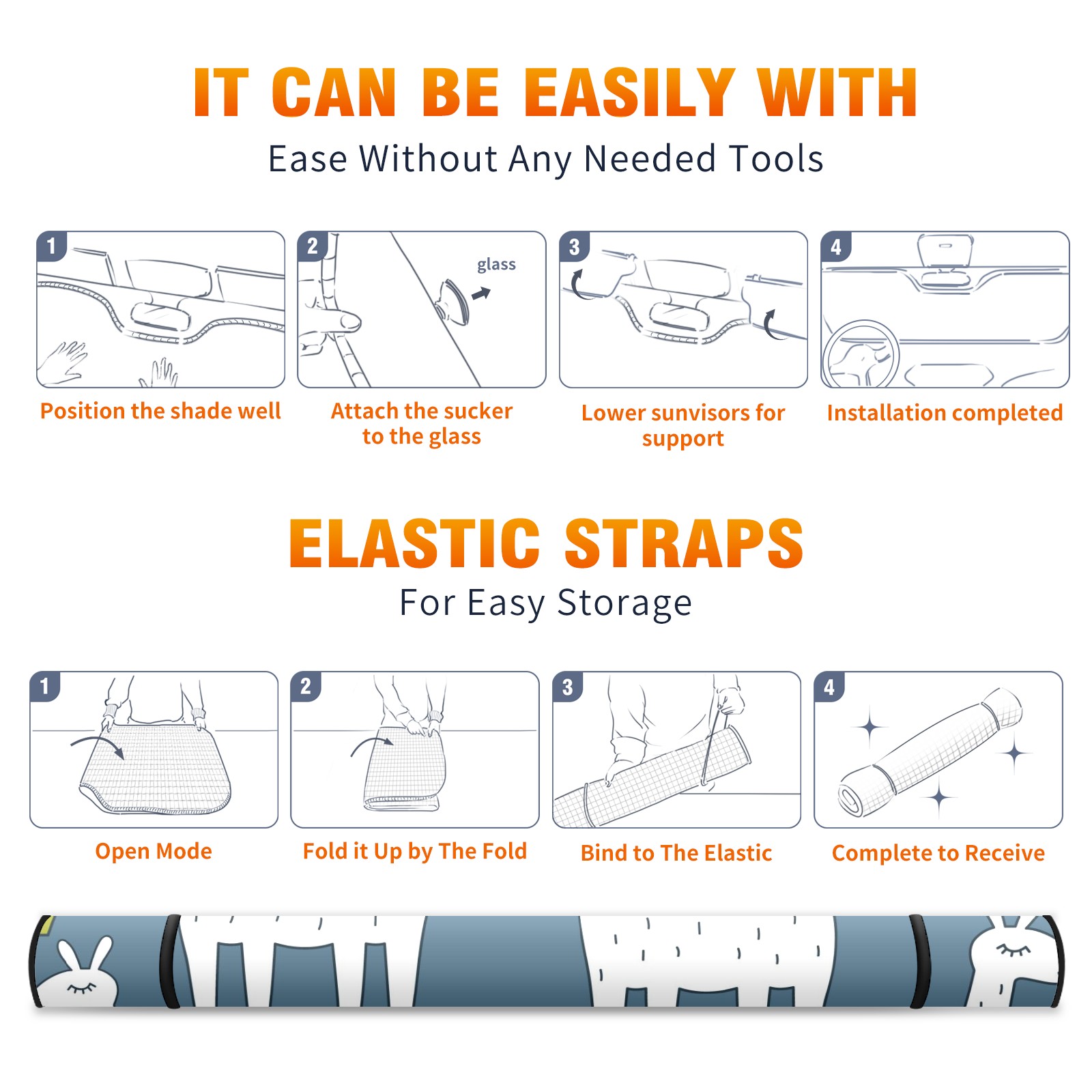 IT CAN BE EASILY WITH

Ease Without Any Needed Tools

1

Position the shade well

2

glass

Attach the sucker to the glass

3

Lower sunvisors for support

4

Installation completed

ELASTIC STRAPS

For Easy Storage

1

Open Mode

2

Fold it Up by The Fold

3

Bind to The Elastic

4

Complete to Receive