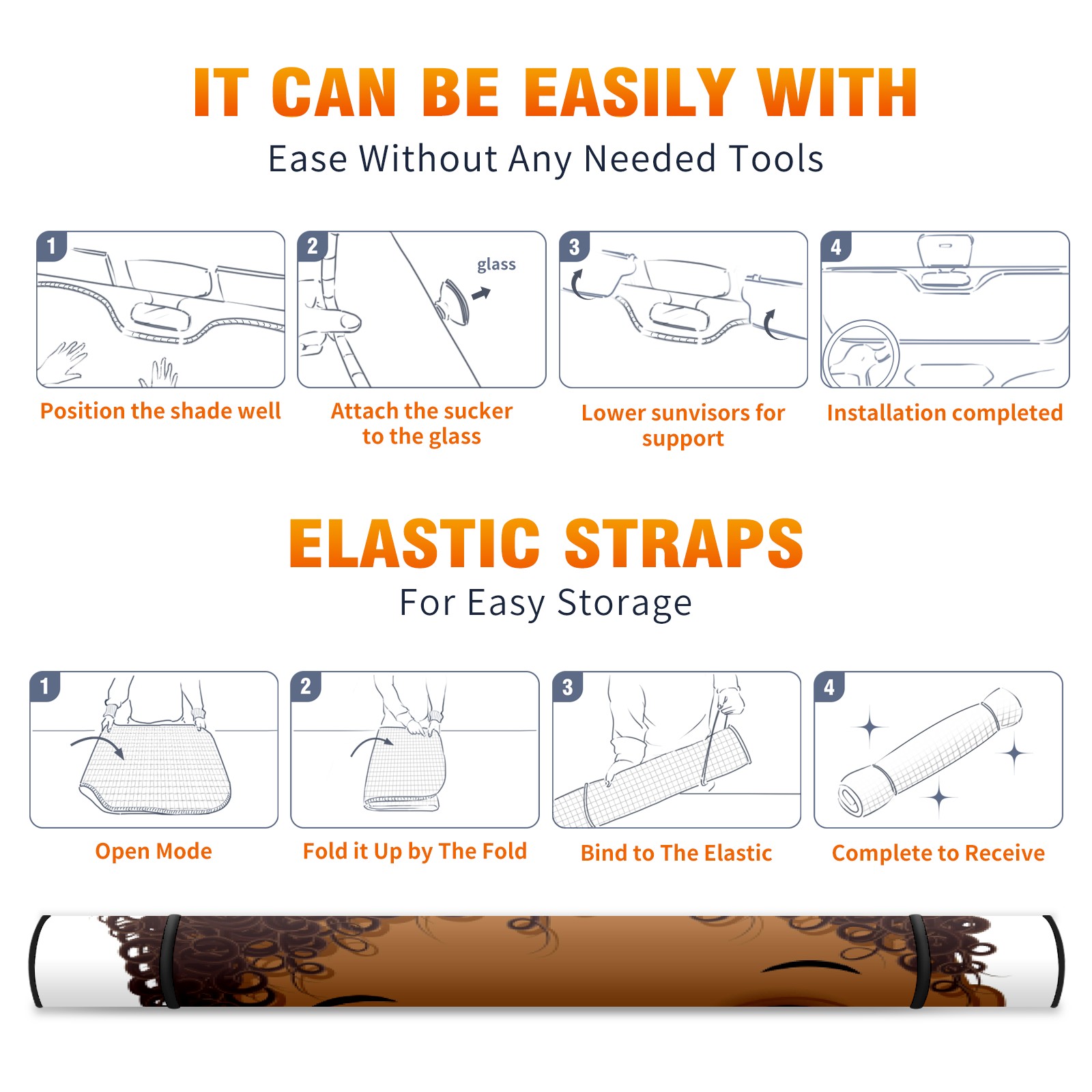 IT CAN BE EASILY WITH
Ease Without Any Needed Tools

1
Position the shade well

2
glass
Attach the sucker to the glass

3
Lower sunvisors for support

4
Installation completed

ELASTIC STRAPS
For Easy Storage

1
Open Mode

2
Fold it Up by The Fold

3
Bind to The Elastic

4
Complete to Receive