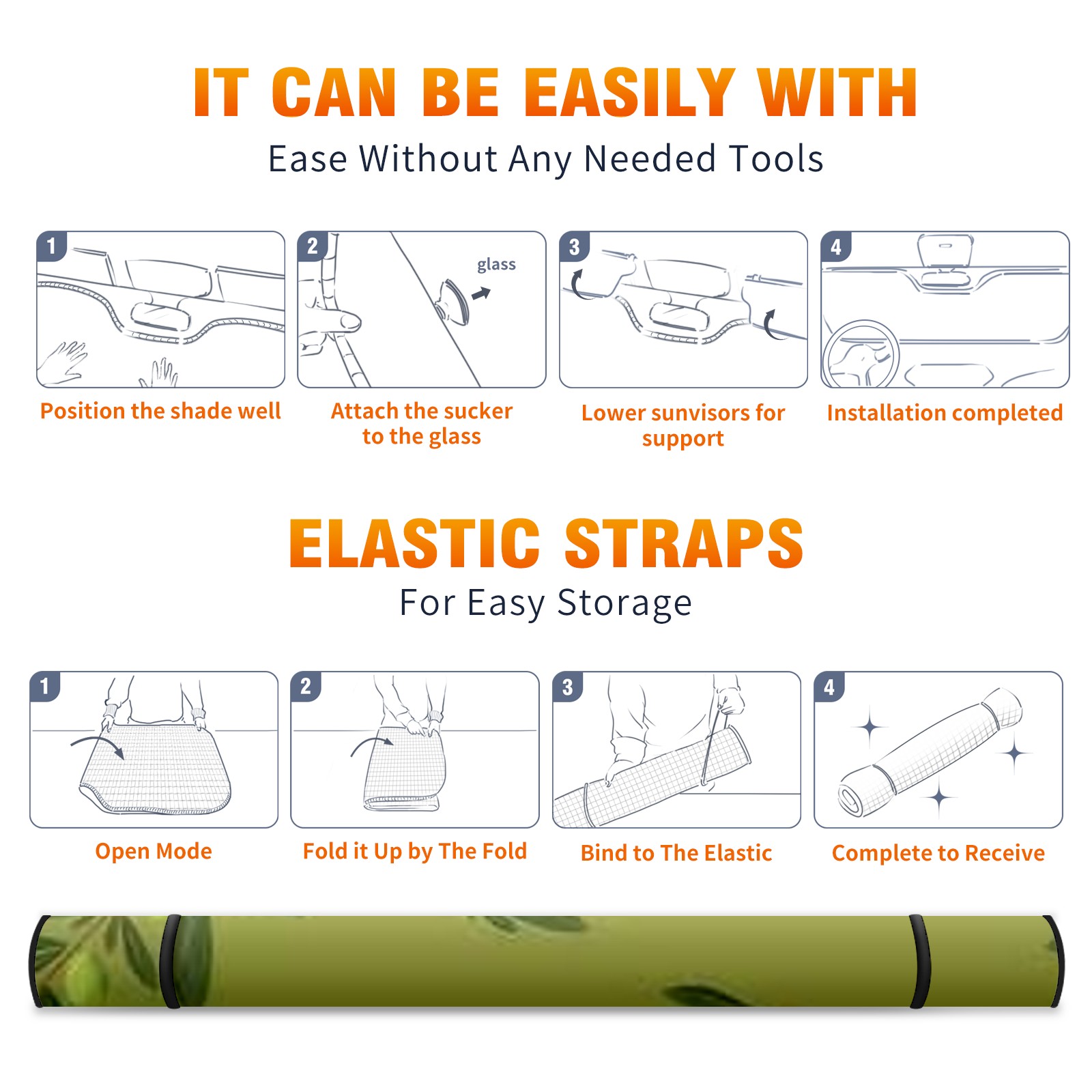 IT CAN BE EASILY WITH
Ease Without Any Needed Tools

1
Position the shade well

2
glass
Attach the sucker to the glass

3
Lower sunvisors for support

4
Installation completed

ELASTIC STRAPS
For Easy Storage

1
Open Mode

2
Fold it Up by The Fold

3
Bind to The Elastic

4
Complete to Receive