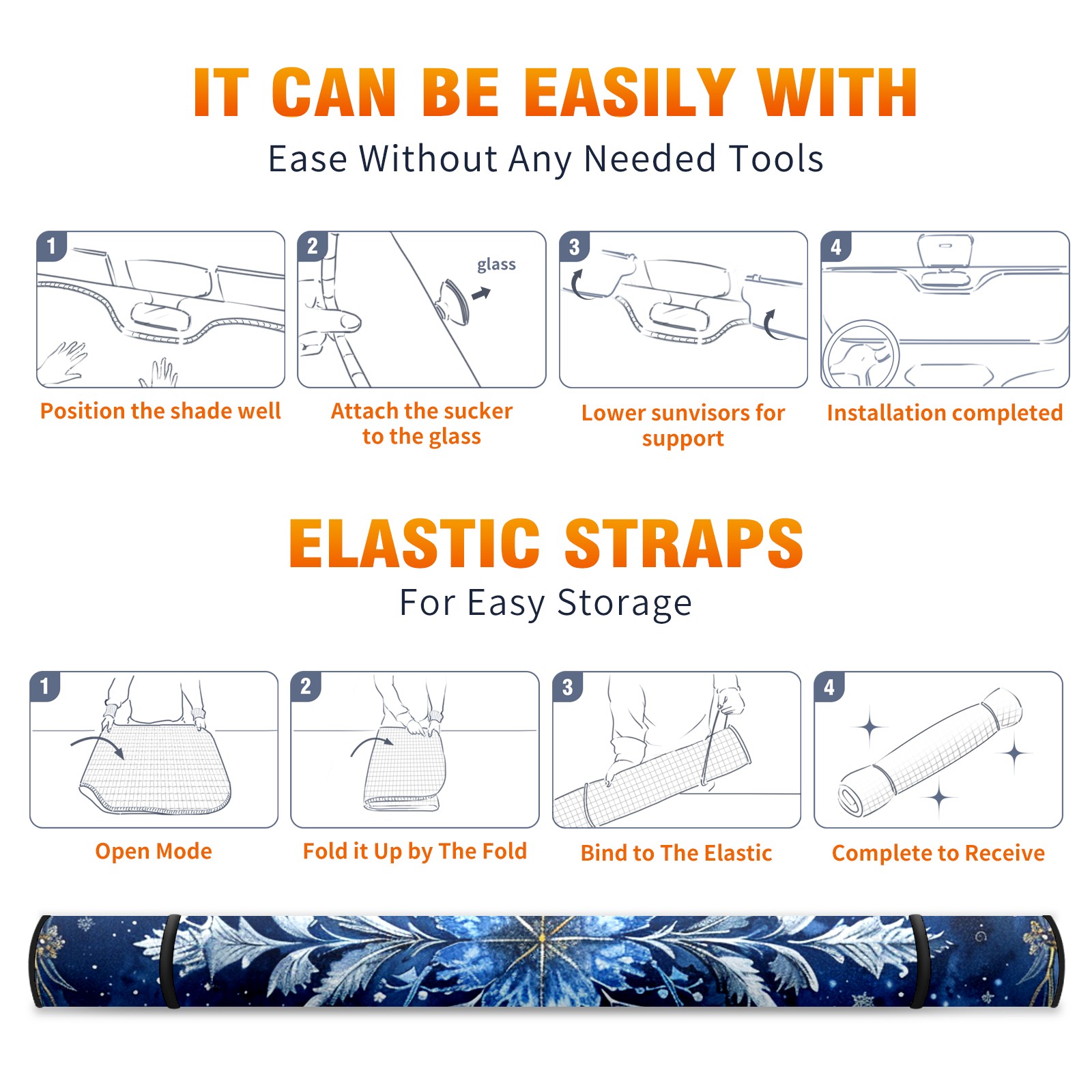 IT CAN BE EASILY WITH

Ease Without Any Needed Tools

1

Position the shade well

2

glass

Attach the sucker to the glass

3

Lower sunvisors for support

4

Installation completed

ELASTIC STRAPS

For Easy Storage

1

Open Mode

2

Fold it Up by The Fold

3

Bind to The Elastic

4

Complete to Receive