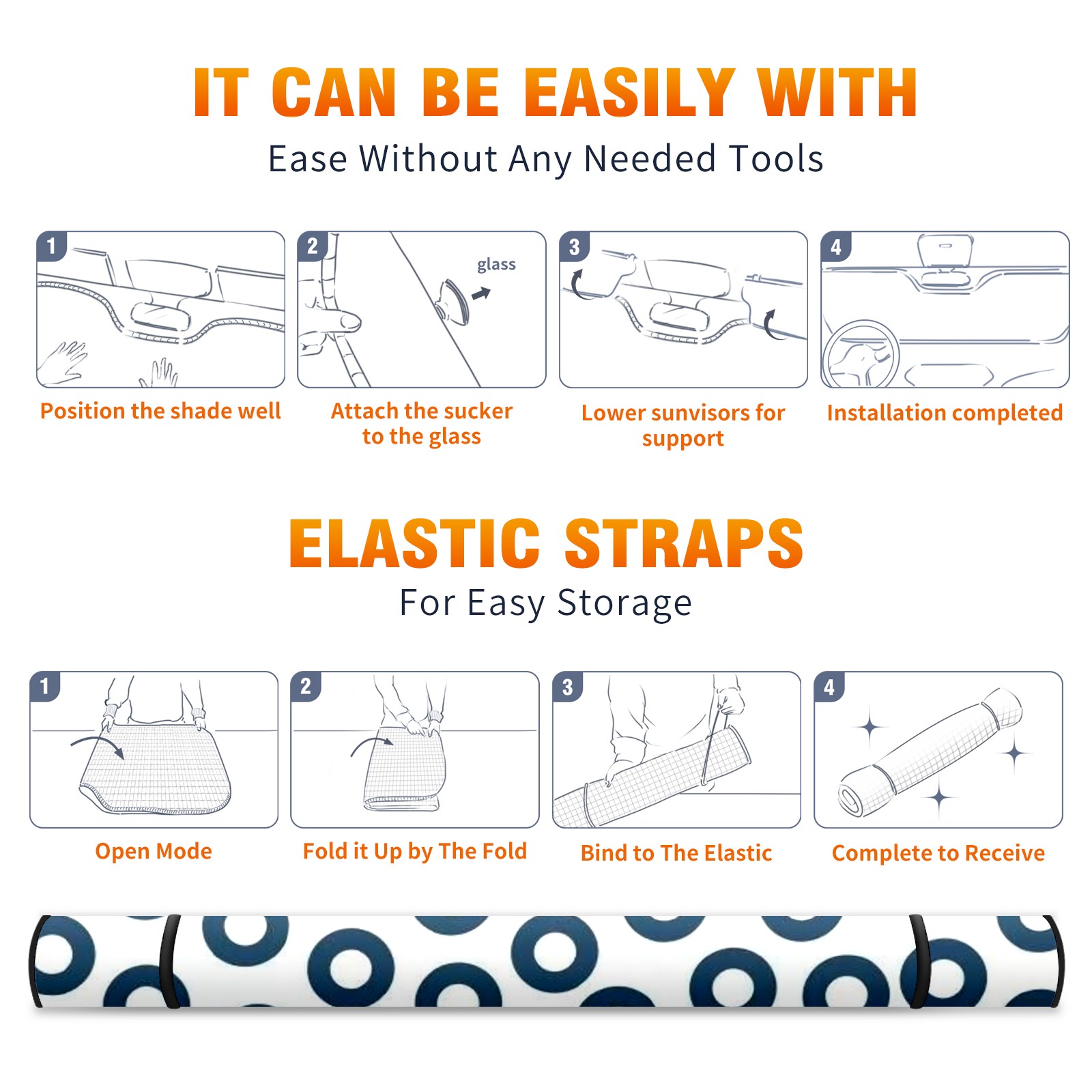 IT CAN BE EASILY WITH
Ease Without Any Needed Tools

1
Position the shade well

2
glass
Attach the sucker to the glass

3
Lower sunvisors for support

4
Installation completed

ELASTIC STRAPS
For Easy Storage

1
Open Mode

2
Fold it Up by The Fold

3
Bind to The Elastic

4
Complete to Receive