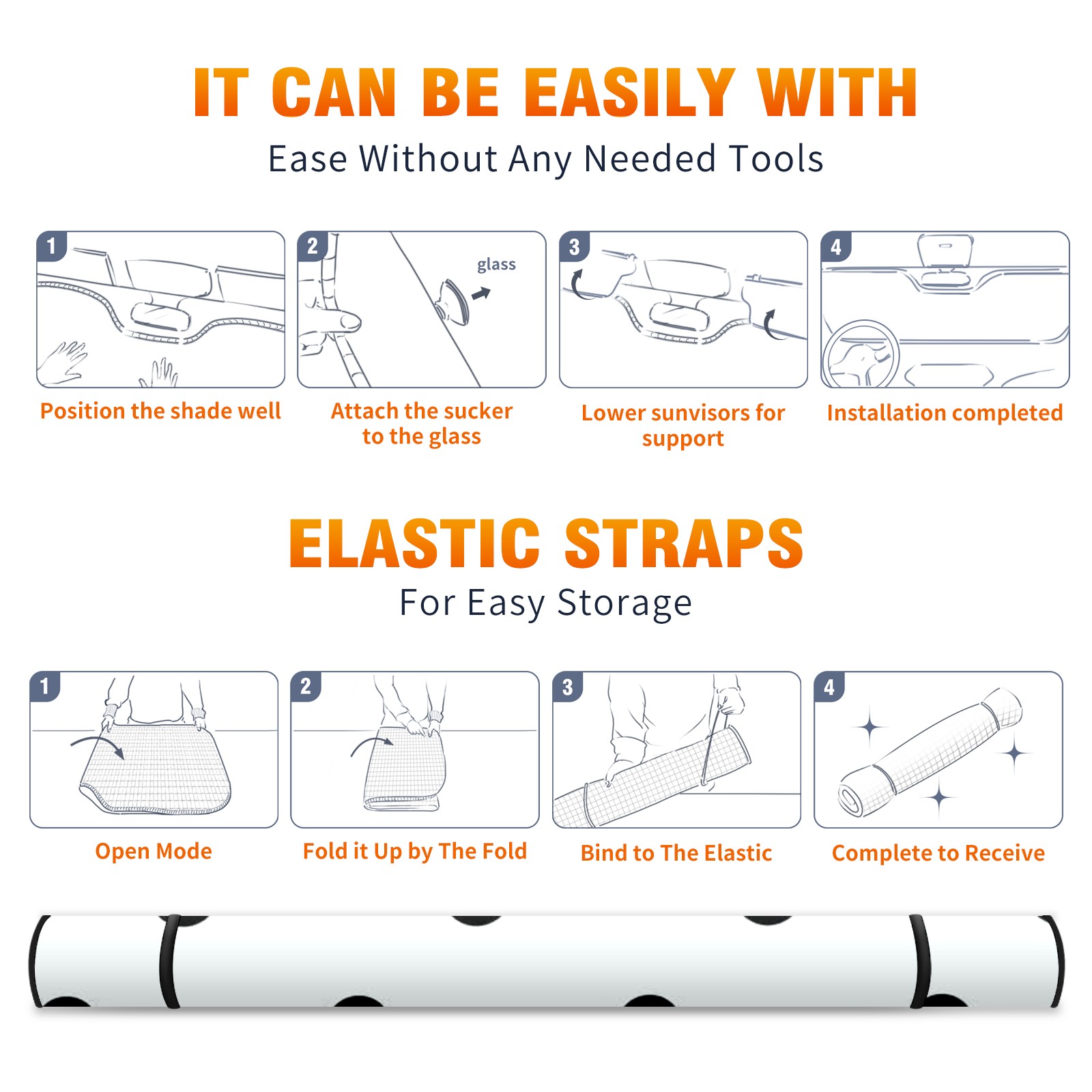 IT CAN BE EASILY WITH

Ease Without Any Needed Tools

1

Position the shade well

2

glass

Attach the sucker to the glass

3

Lower sunvisors for support

4

Installation completed

ELASTIC STRAPS

For Easy Storage

1

Open Mode

2

Fold it Up by The Fold

3

Bind to The Elastic

4

Complete to Receive