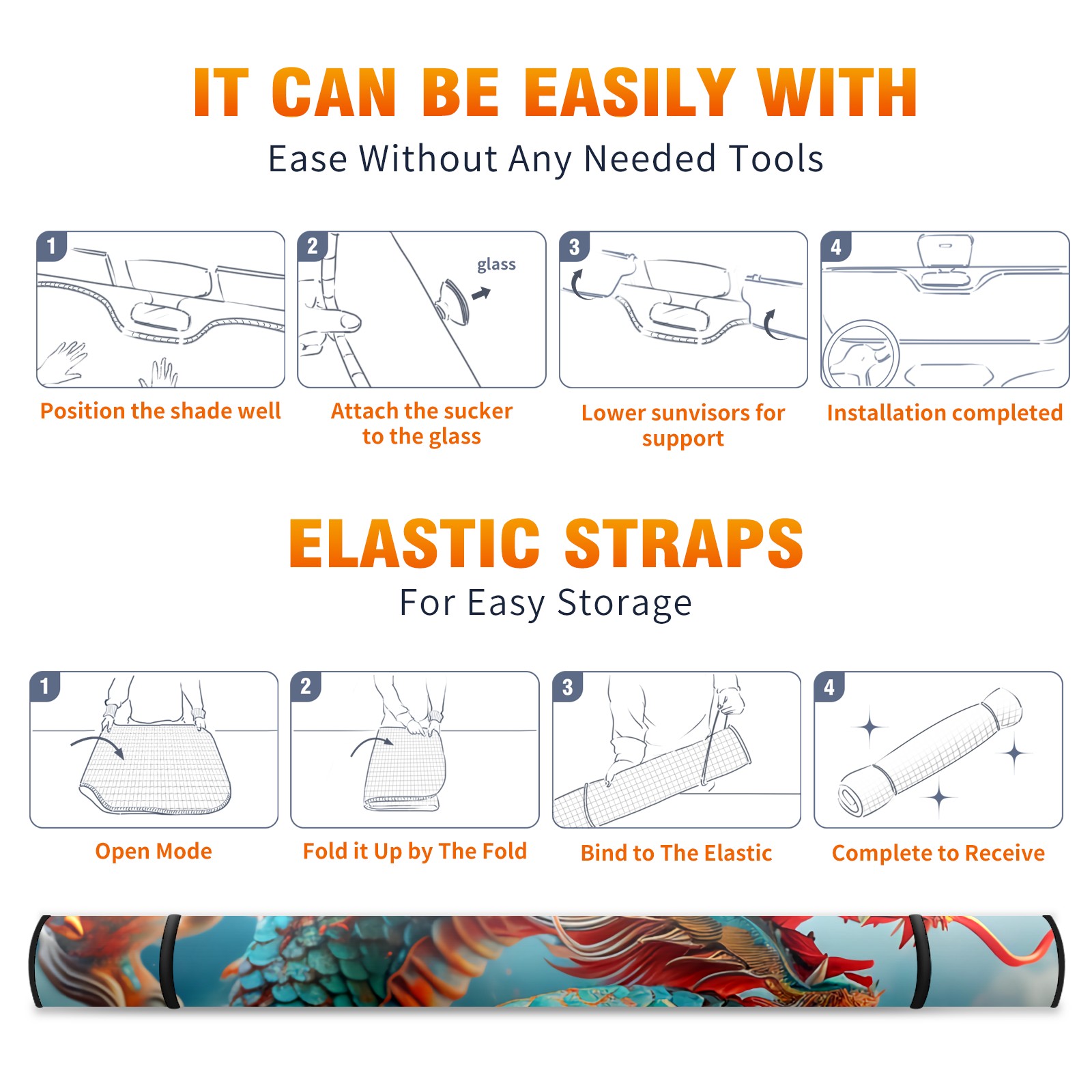 IT CAN BE EASILY WITH

Ease Without Any Needed Tools

1

Position the shade well

2

glass

Attach the sucker to the glass

3

Lower sunvisors for support

4

Installation completed

ELASTIC STRAPS

For Easy Storage

1

Open Mode

2

Fold it Up by The Fold

3

Bind to The Elastic

4

Complete to Receive