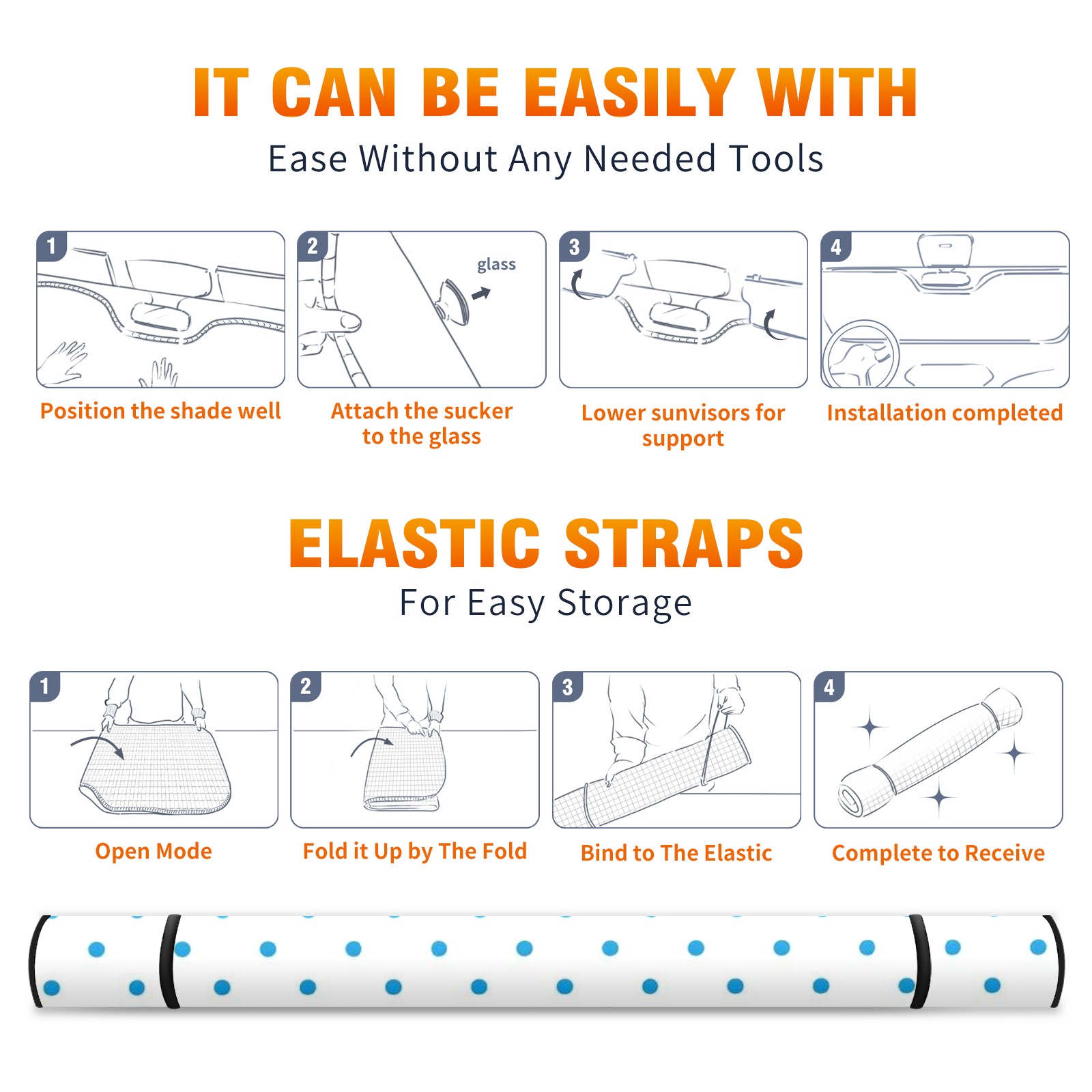 IT CAN BE EASILY WITH
Ease Without Any Needed Tools

1
Position the shade well

2
glass
Attach the sucker to the glass

3
Lower sunvisors for support

4
Installation completed

ELASTIC STRAPS
For Easy Storage

1
Open Mode

2
Fold it Up by The Fold

3
Bind to The Elastic

4
Complete to Receive