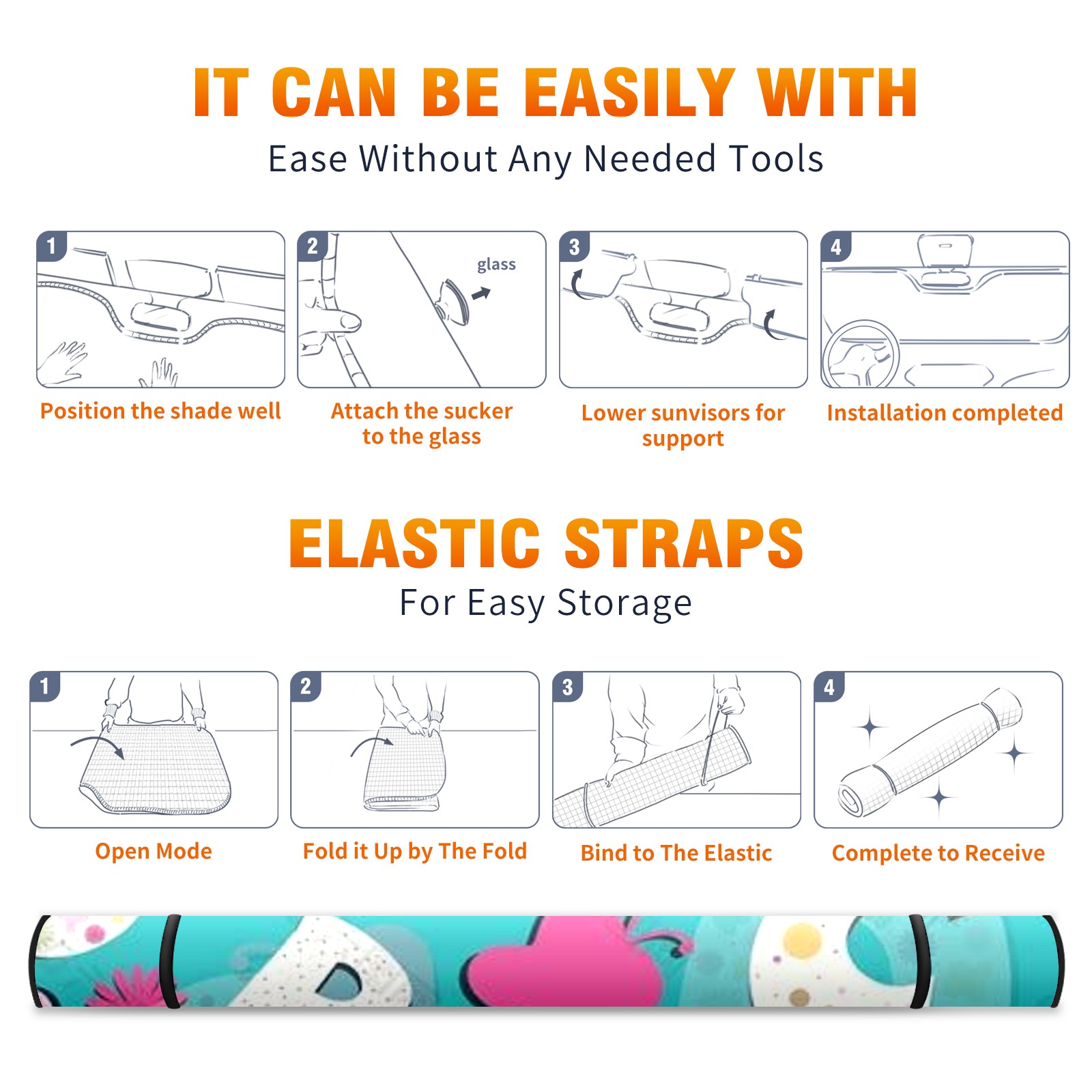 IT CAN BE EASILY WITH
Ease Without Any Needed Tools

1
Position the shade well

2
glass
Attach the sucker to the glass

3
Lower sunvisors for support

4
Installation completed

ELASTIC STRAPS
For Easy Storage

1
Open Mode

2
Fold it Up by The Fold

3
Bind to The Elastic

4
Complete to Receive