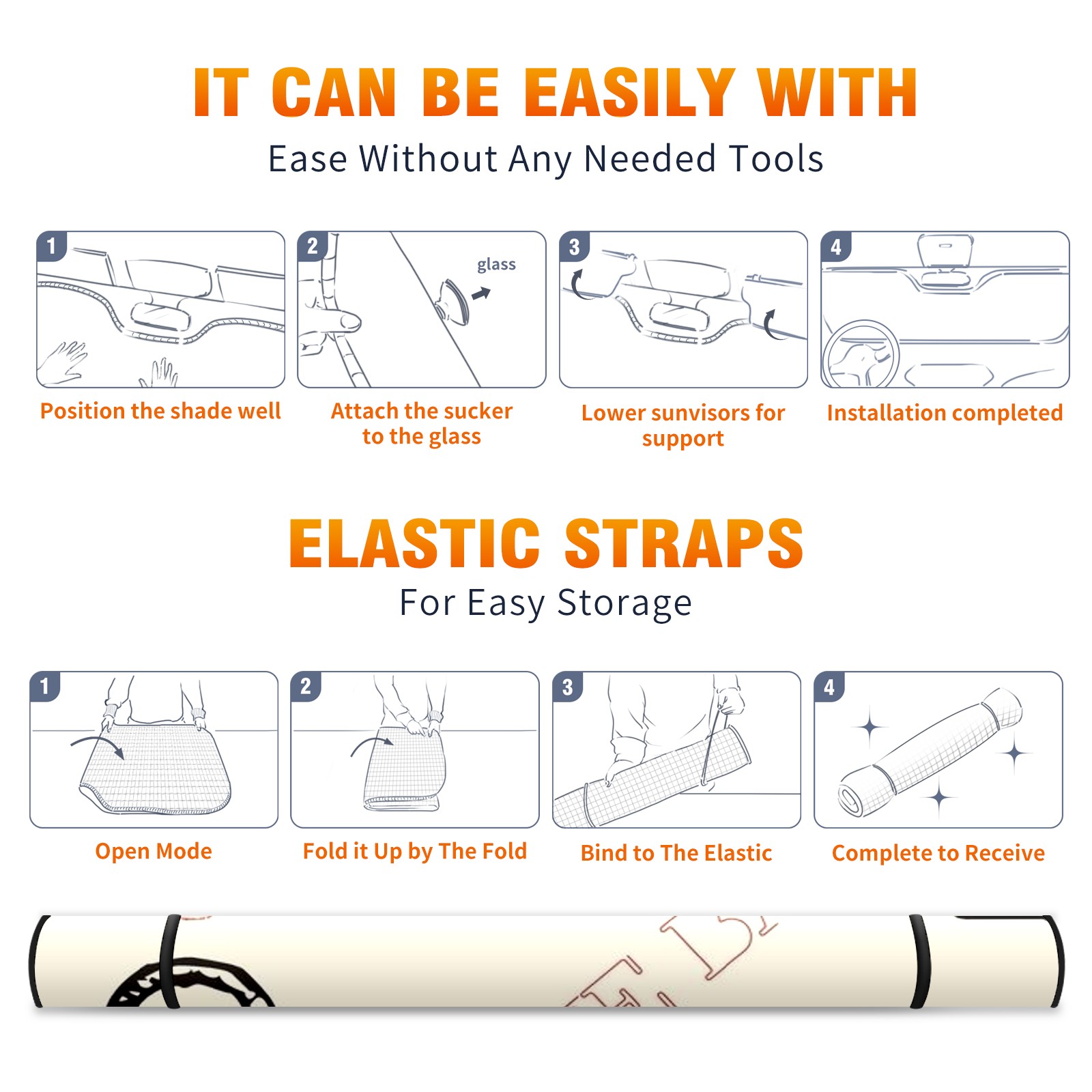 IT CAN BE EASILY WITH

Ease Without Any Needed Tools

1

Position the shade well

2

glass

Attach the sucker to the glass

3

Lower sunvisors for support

4

Installation completed

ELASTIC STRAPS

For Easy Storage

1

Open Mode

2

Fold it Up by The Fold

3

Bind to The Elastic

4

Complete to Receive