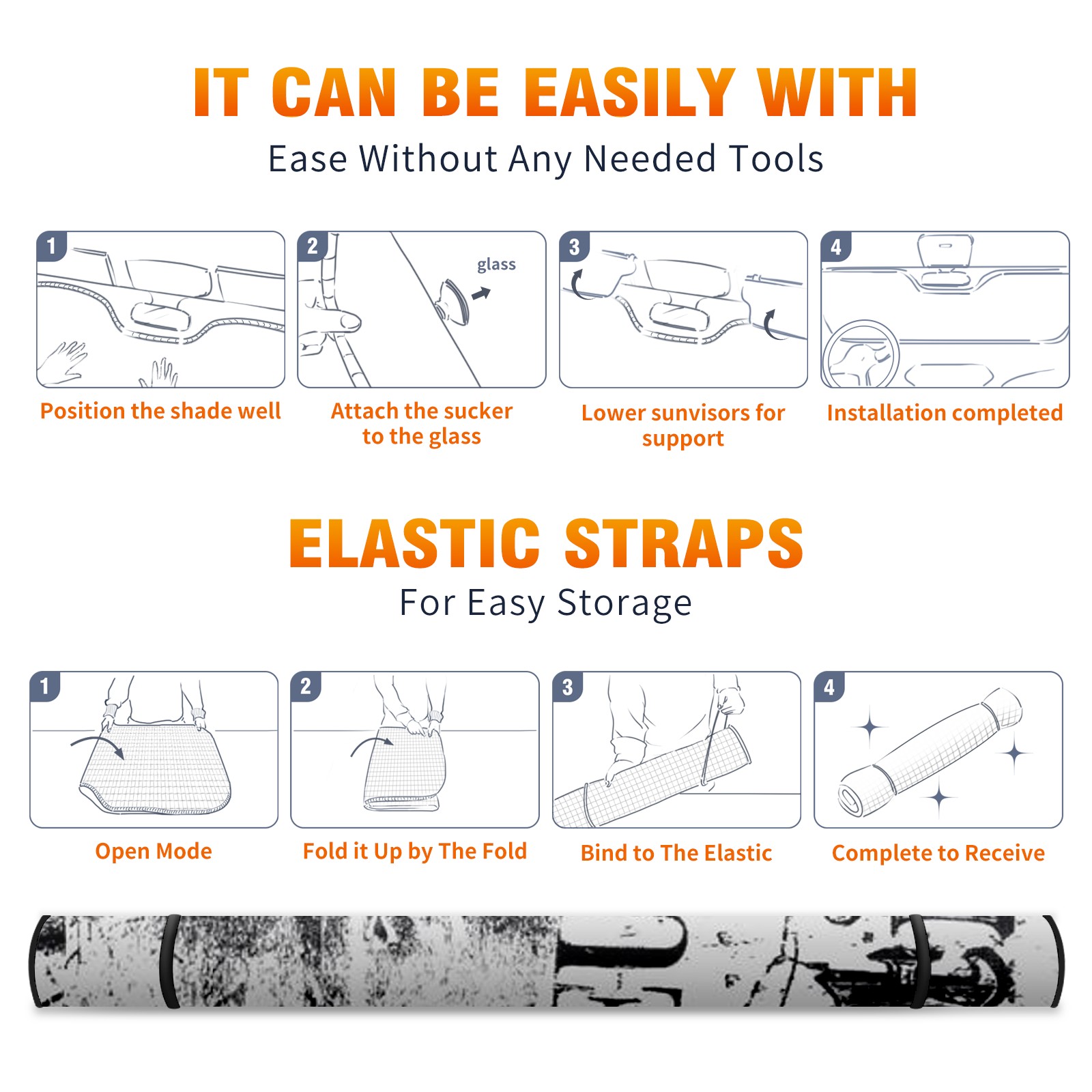 IT CAN BE EASILY WITH

Ease Without Any Needed Tools

1

Position the shade well

2

glass

Attach the sucker to the glass

3

Lower sunvisors for support

4

Installation completed

ELASTIC STRAPS

For Easy Storage

1

Open Mode

2

Fold it Up by The Fold

3

Bind to The Elastic

4

Complete to Receive