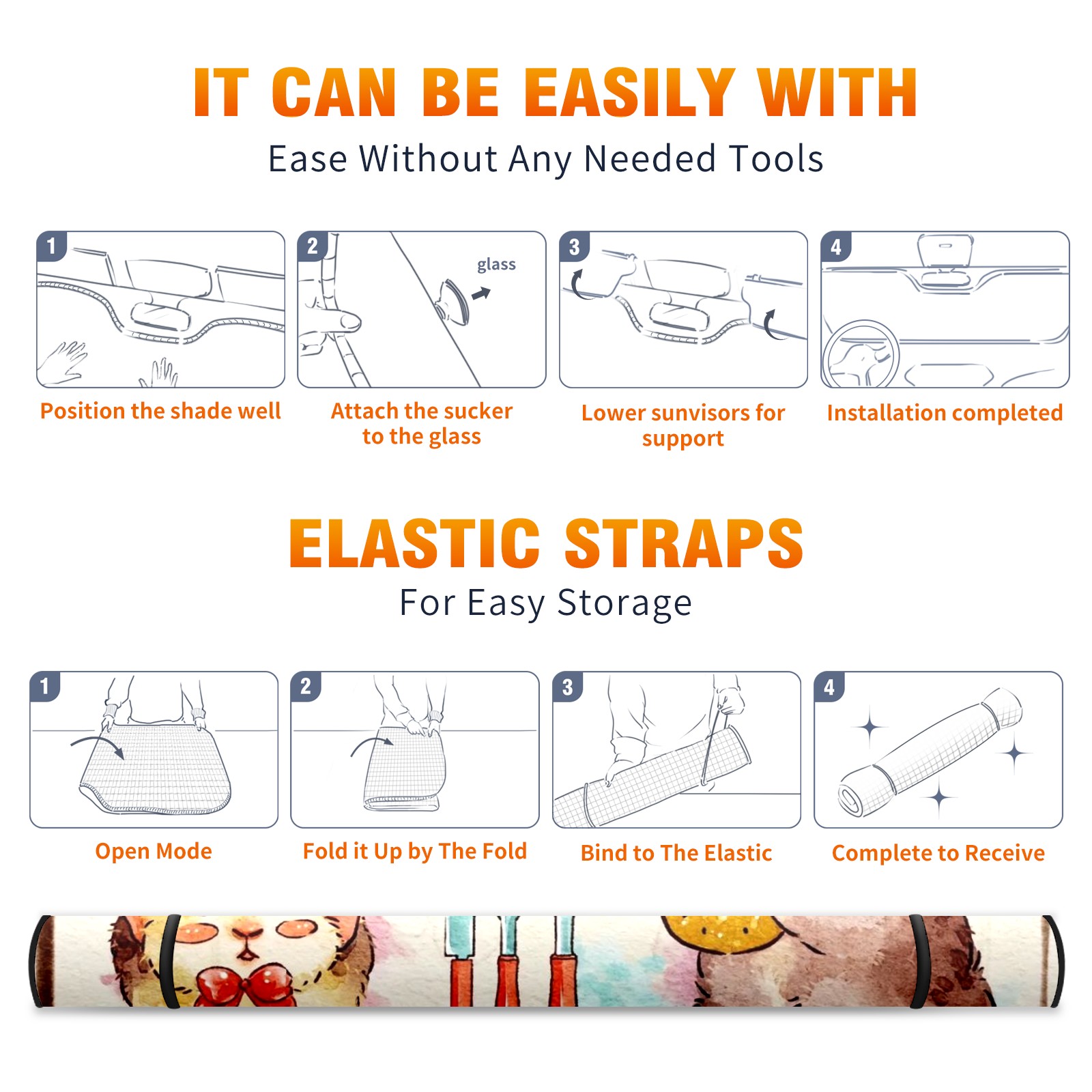 IT CAN BE EASILY WITH
Ease Without Any Needed Tools

1
Position the shade well

2
glass
Attach the sucker to the glass

3
Lower sunvisors for support

4
Installation completed

ELASTIC STRAPS
For Easy Storage

1
Open Mode

2
Fold it Up by The Fold

3
Bind to The Elastic

4
Complete to Receive