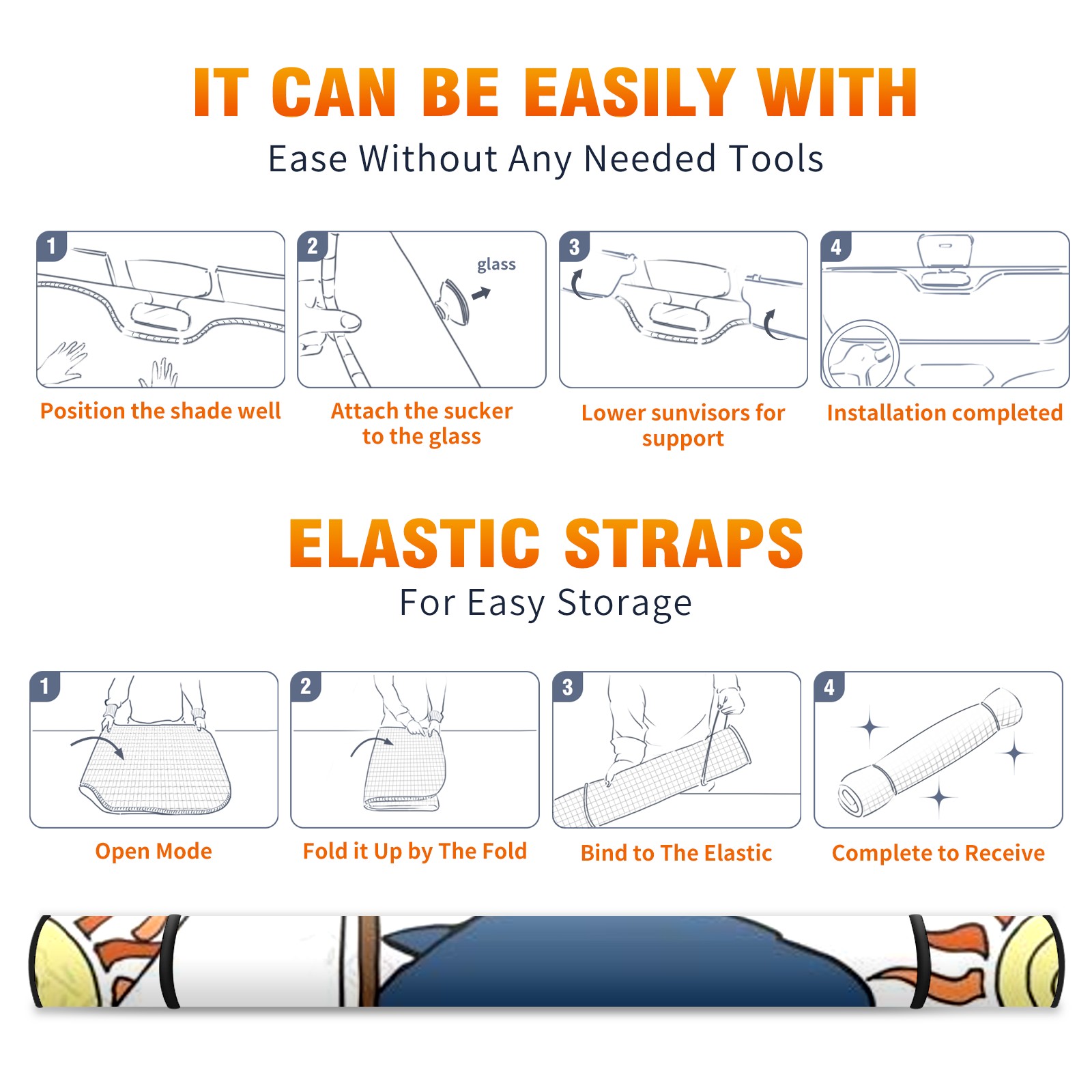 IT CAN BE EASILY WITH
Ease Without Any Needed Tools

1
Position the shade well

2
glass
Attach the sucker to the glass

3
Lower sunvisors for support

4
Installation completed

ELASTIC STRAPS
For Easy Storage

1
Open Mode

2
Fold it Up by The Fold

3
Bind to The Elastic

4
Complete to Receive