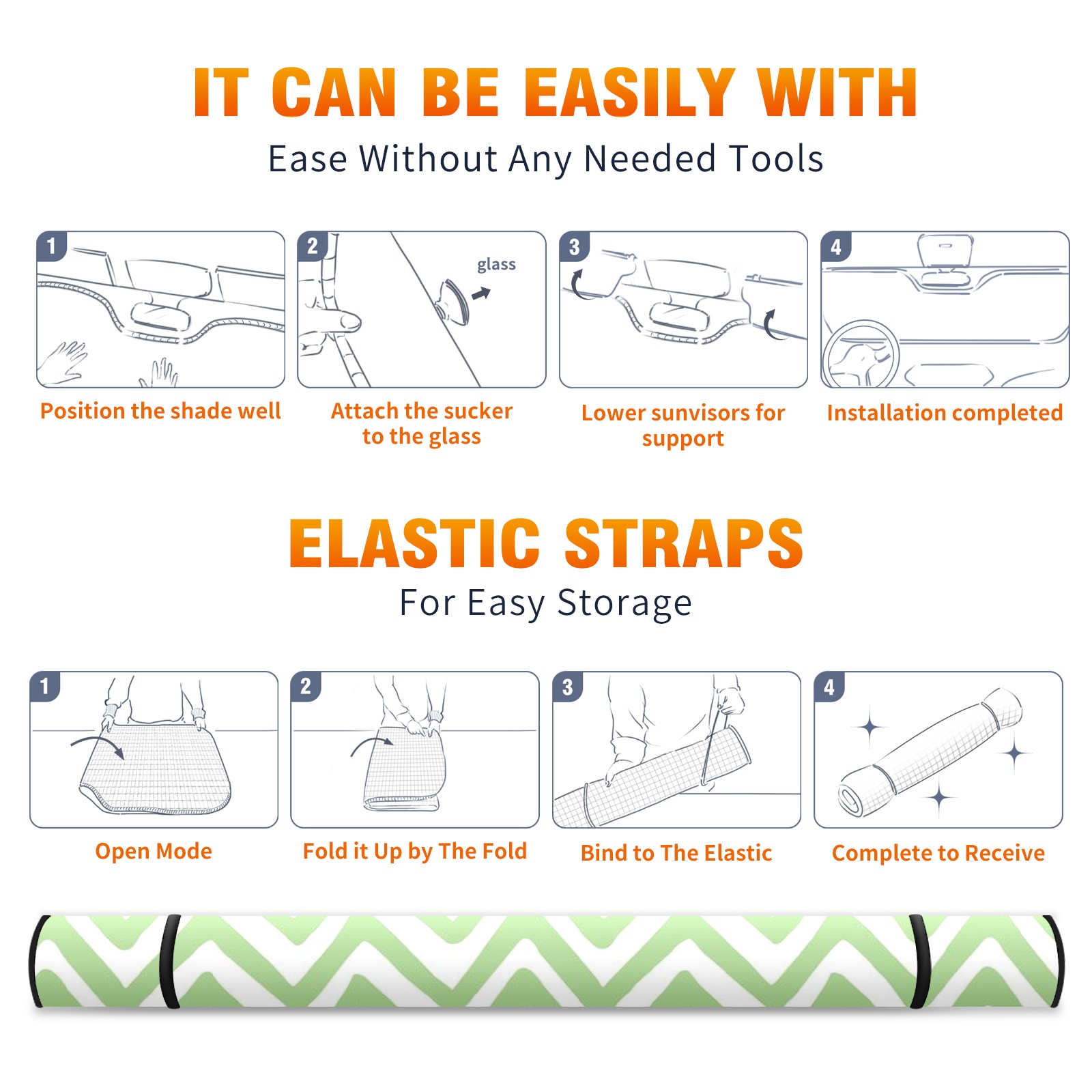 IT CAN BE EASILY WITH
Ease Without Any Needed Tools

1
Position the shade well

2
glass
Attach the sucker to the glass

3
Lower sunvisors for support

4
Installation completed

ELASTIC STRAPS
For Easy Storage

1
Open Mode

2
Fold it Up by The Fold

3
Bind to The Elastic

4
Complete to Receive