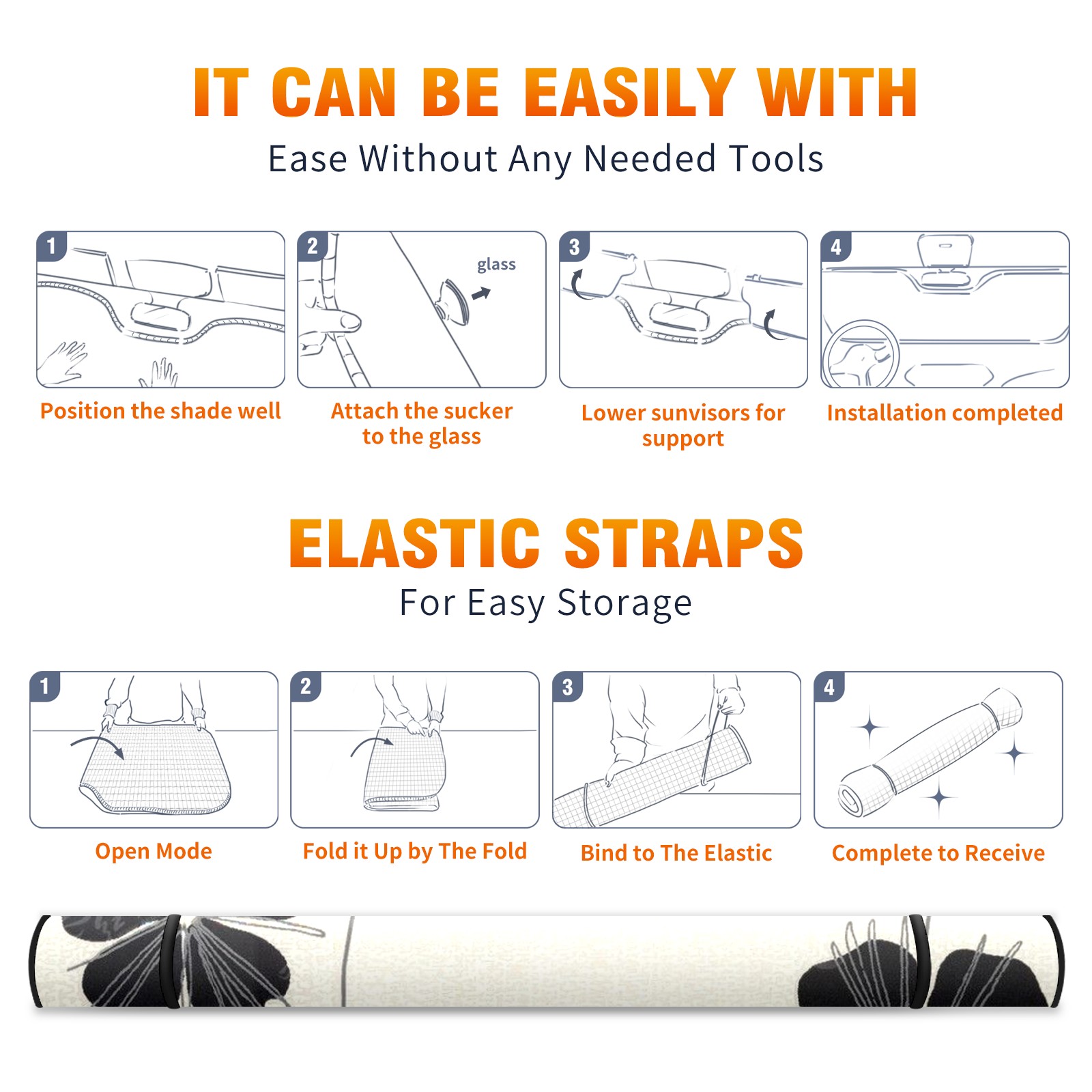 IT CAN BE EASILY WITH
Ease Without Any Needed Tools

1
Position the shade well

2
glass
Attach the sucker to the glass

3
Lower sunvisors for support

4
Installation completed

ELASTIC STRAPS
For Easy Storage

1
Open Mode

2
Fold it Up by The Fold

3
Bind to The Elastic

4
Complete to Receive