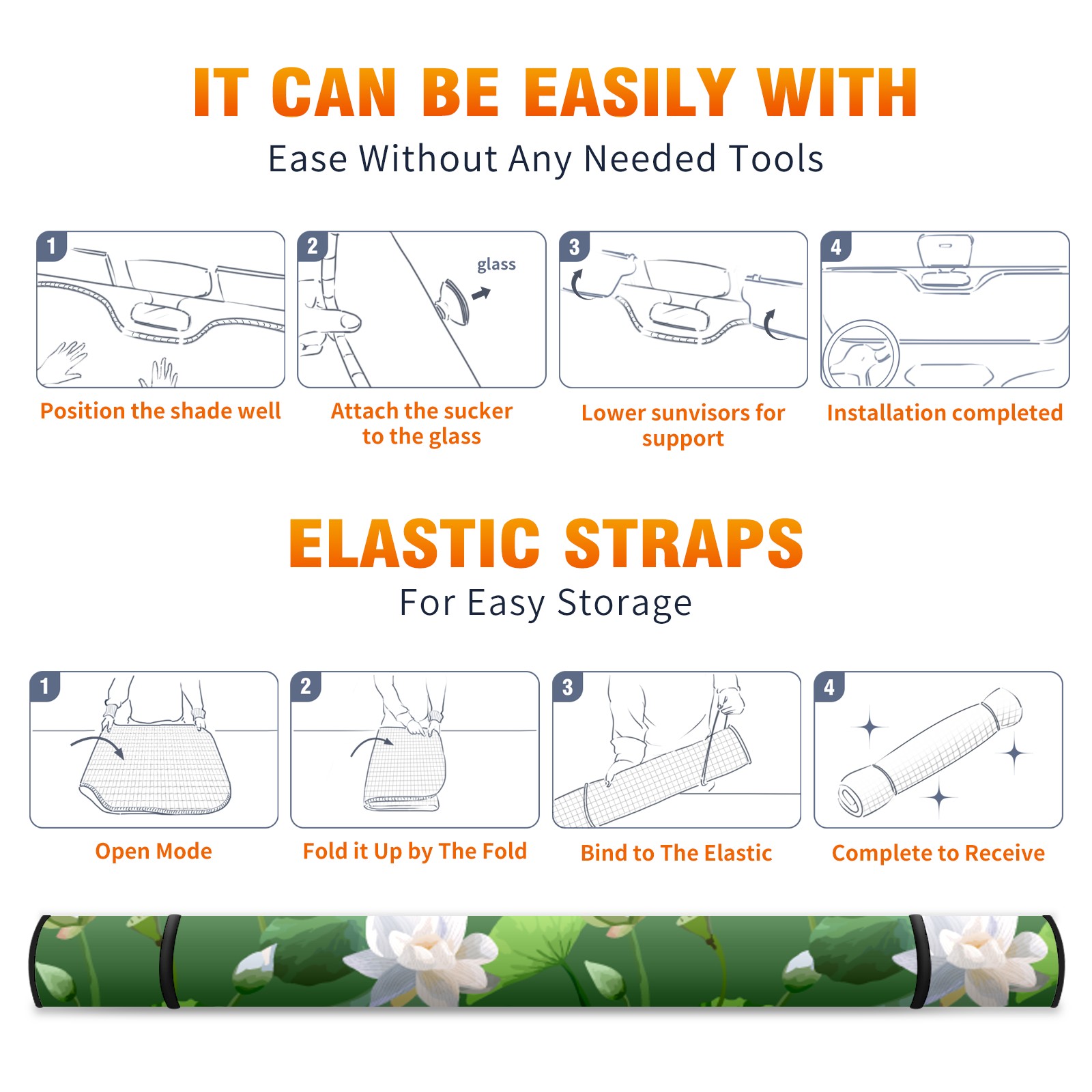 IT CAN BE EASILY WITH
Ease Without Any Needed Tools

1
Position the shade well

2
glass
Attach the sucker to the glass

3
Lower sunvisors for support

4
Installation completed

ELASTIC STRAPS
For Easy Storage

1
Open Mode

2
Fold it Up by The Fold

3
Bind to The Elastic

4
Complete to Receive