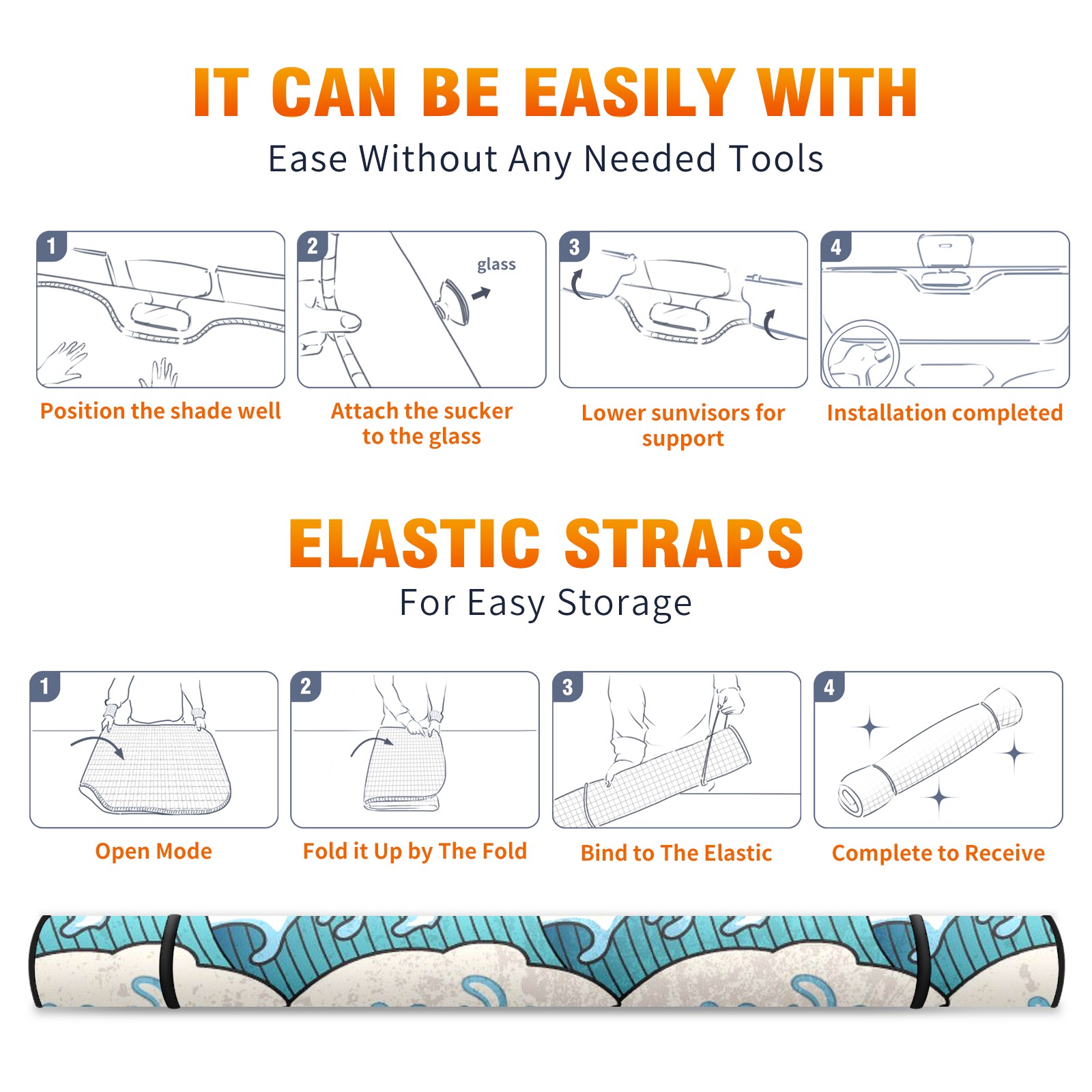 IT CAN BE EASILY WITH

Ease Without Any Needed Tools

1

Position the shade well

2

glass

Attach the sucker to the glass

3

Lower sunvisors for support

4

Installation completed

ELASTIC STRAPS

For Easy Storage

1

Open Mode

2

Fold it Up by The Fold

3

Bind to The Elastic

4

Complete to Receive