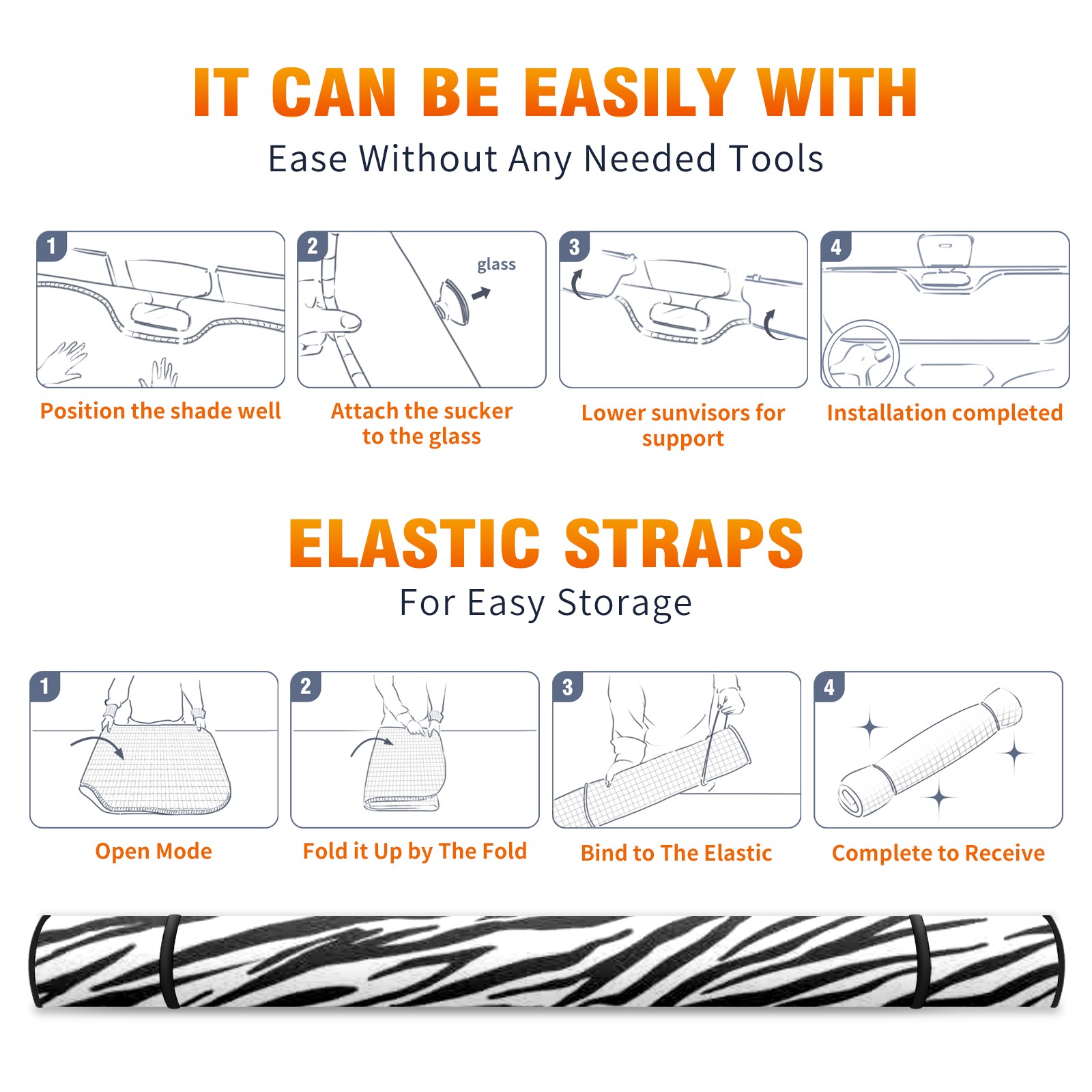 IT CAN BE EASILY WITH
Ease Without Any Needed Tools

1
Position the shade well

2
glass
Attach the sucker to the glass

3
Lower sunvisors for support

4
Installation completed

ELASTIC STRAPS
For Easy Storage

1
Open Mode

2
Fold it Up by The Fold

3
Bind to The Elastic

4
Complete to Receive