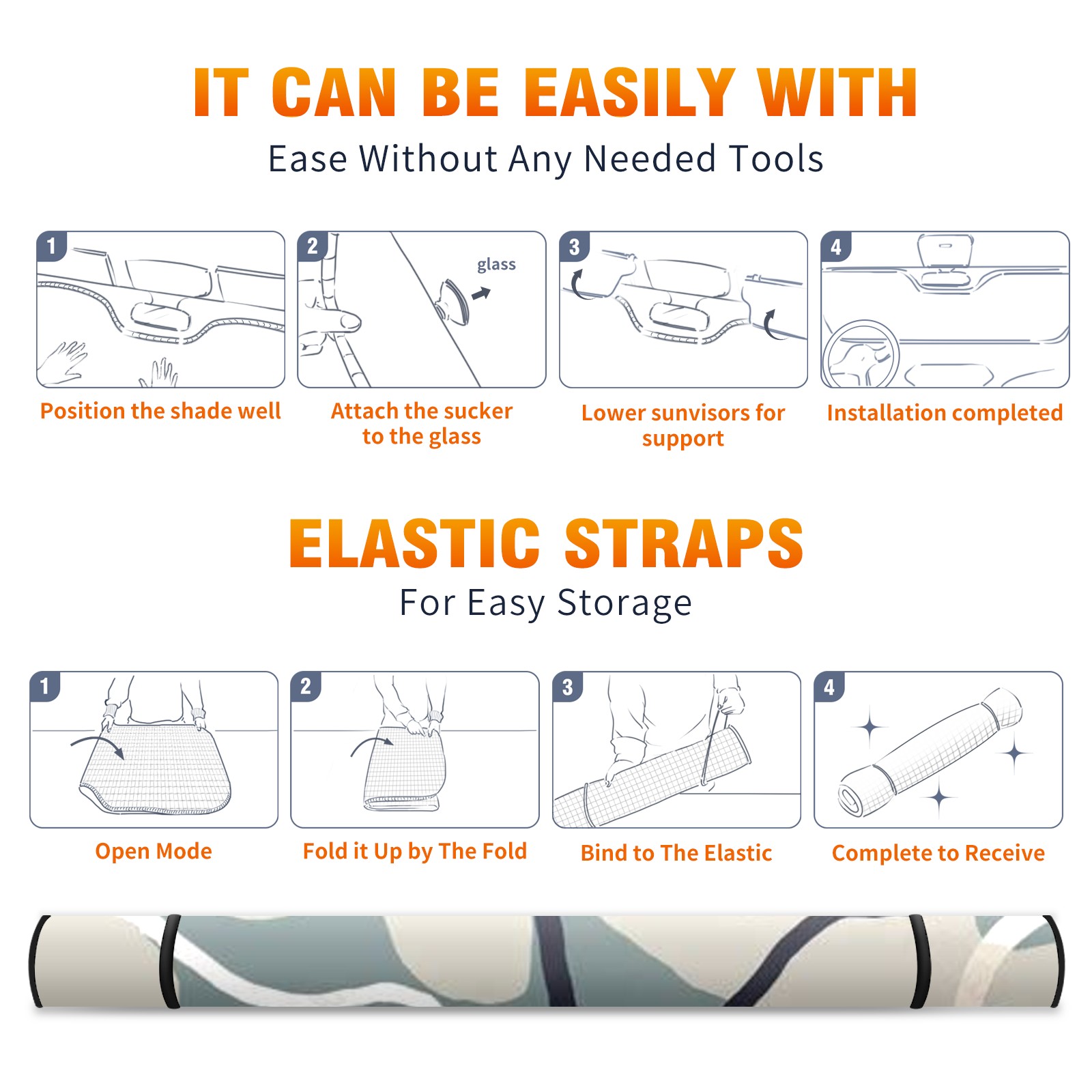 IT CAN BE EASILY WITH
Ease Without Any Needed Tools

1
Position the shade well

2
glass
Attach the sucker to the glass

3
Lower sunvisors for support

4
Installation completed

ELASTIC STRAPS
For Easy Storage

1
Open Mode

2
Fold it Up by The Fold

3
Bind to The Elastic

4
Complete to Receive