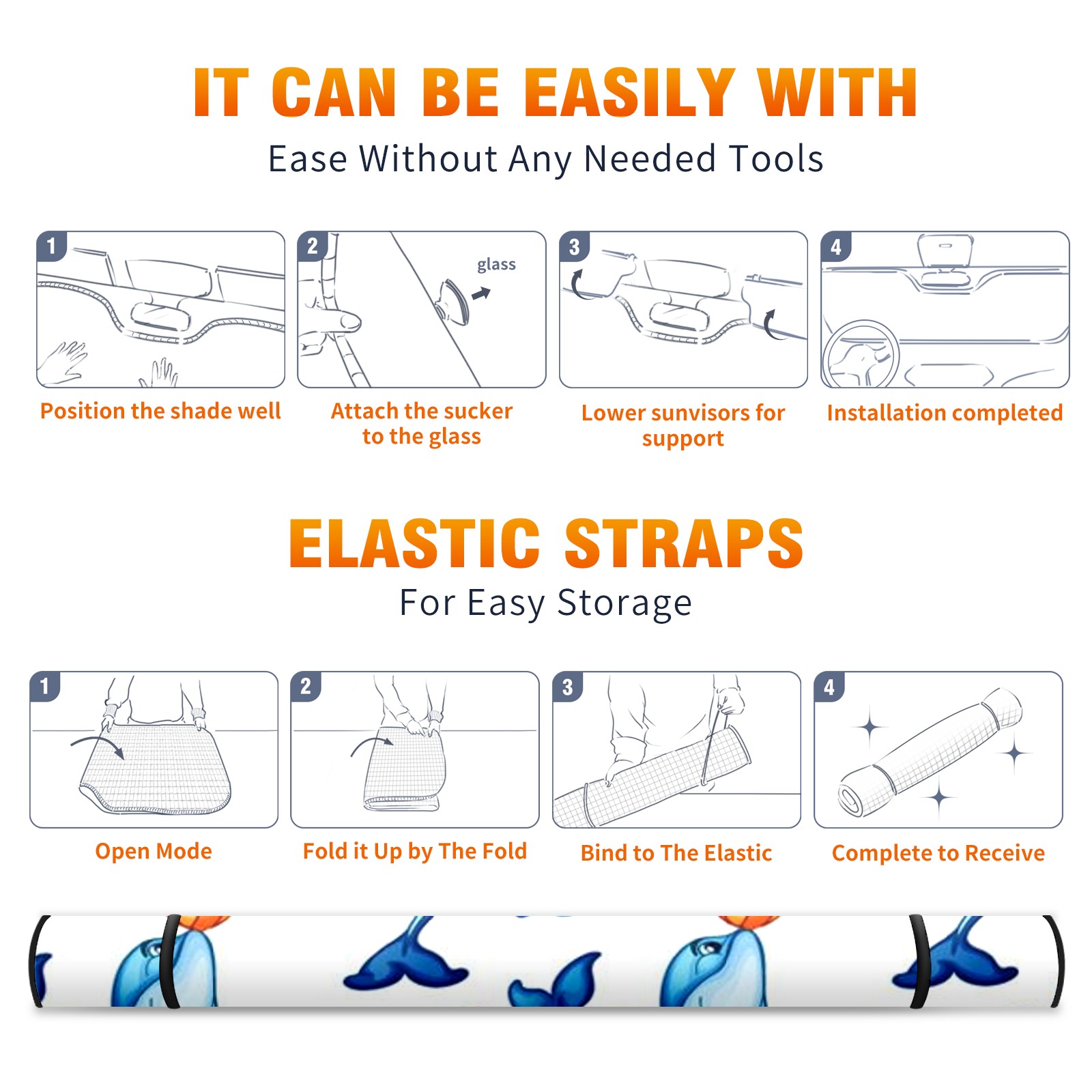 IT CAN BE EASILY WITH
Ease Without Any Needed Tools

1
Position the shade well

2
glass
Attach the sucker to the glass

3
Lower sunvisors for support

4
Installation completed

ELASTIC STRAPS
For Easy Storage

1
Open Mode

2
Fold it Up by The Fold

3
Bind to The Elastic

4
Complete to Receive