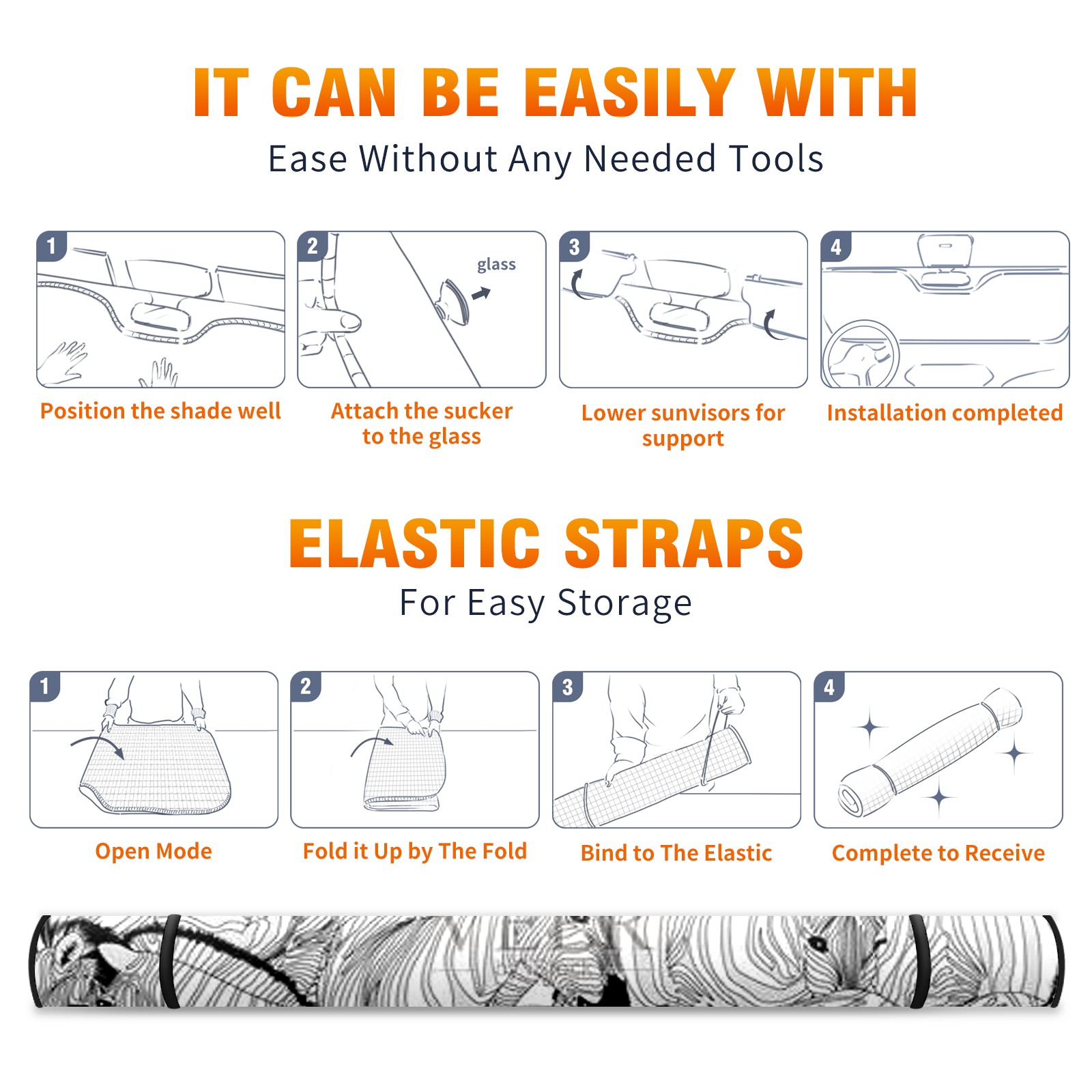 IT CAN BE EASILY WITH
Ease Without Any Needed Tools

1
Position the shade well

2
glass
Attach the sucker to the glass

3
Lower sunvisors for support

4
Installation completed

ELASTIC STRAPS
For Easy Storage

1
Open Mode

2
Fold it Up by The Fold

3
Bind to The Elastic

4
Complete to Receive