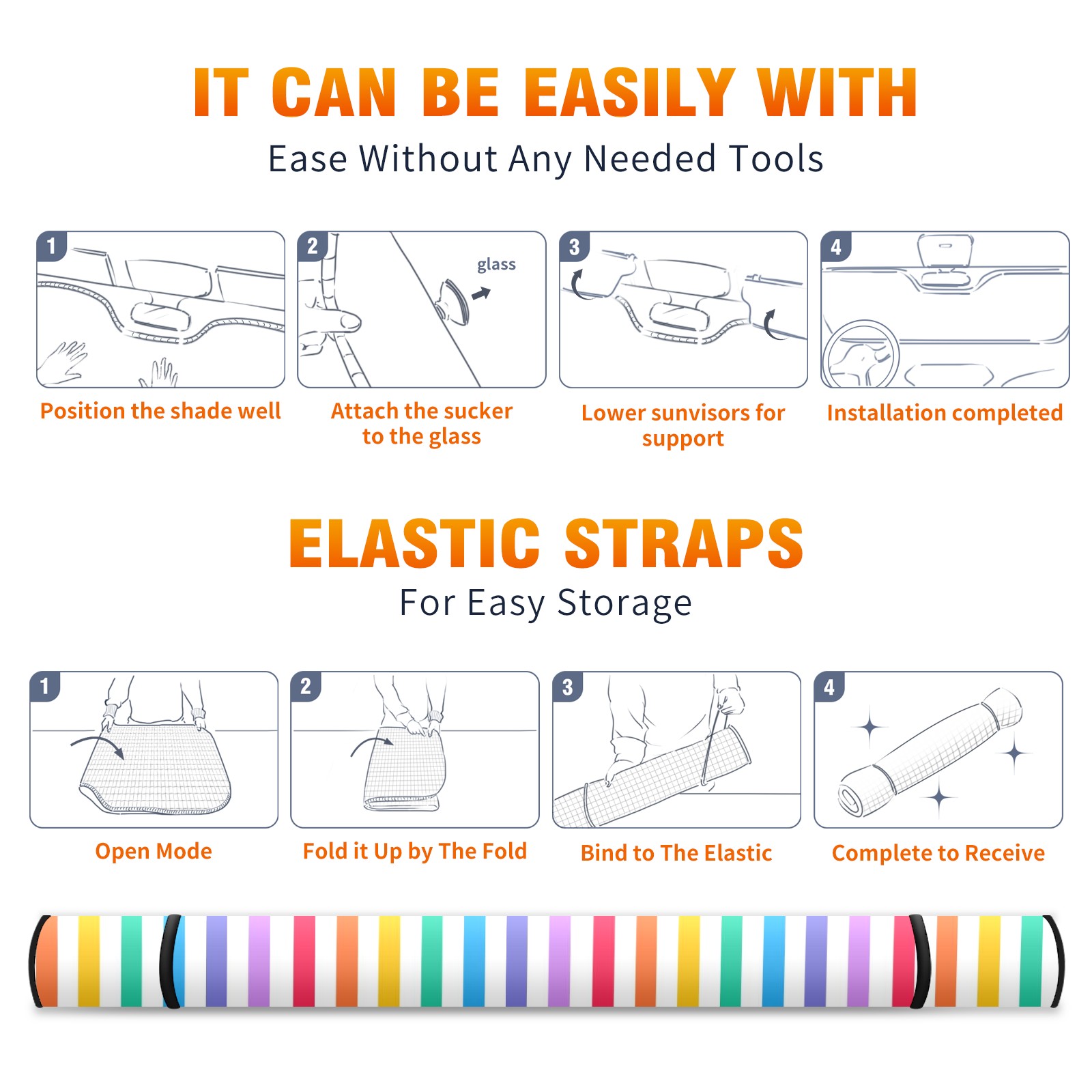 IT CAN BE EASILY WITH
Ease Without Any Needed Tools

1
Position the shade well

2
glass
Attach the sucker to the glass

3
Lower sunvisors for support

4
Installation completed

ELASTIC STRAPS
For Easy Storage

1
Open Mode

2
Fold it Up by The Fold

3
Bind to The Elastic

4
Complete to Receive