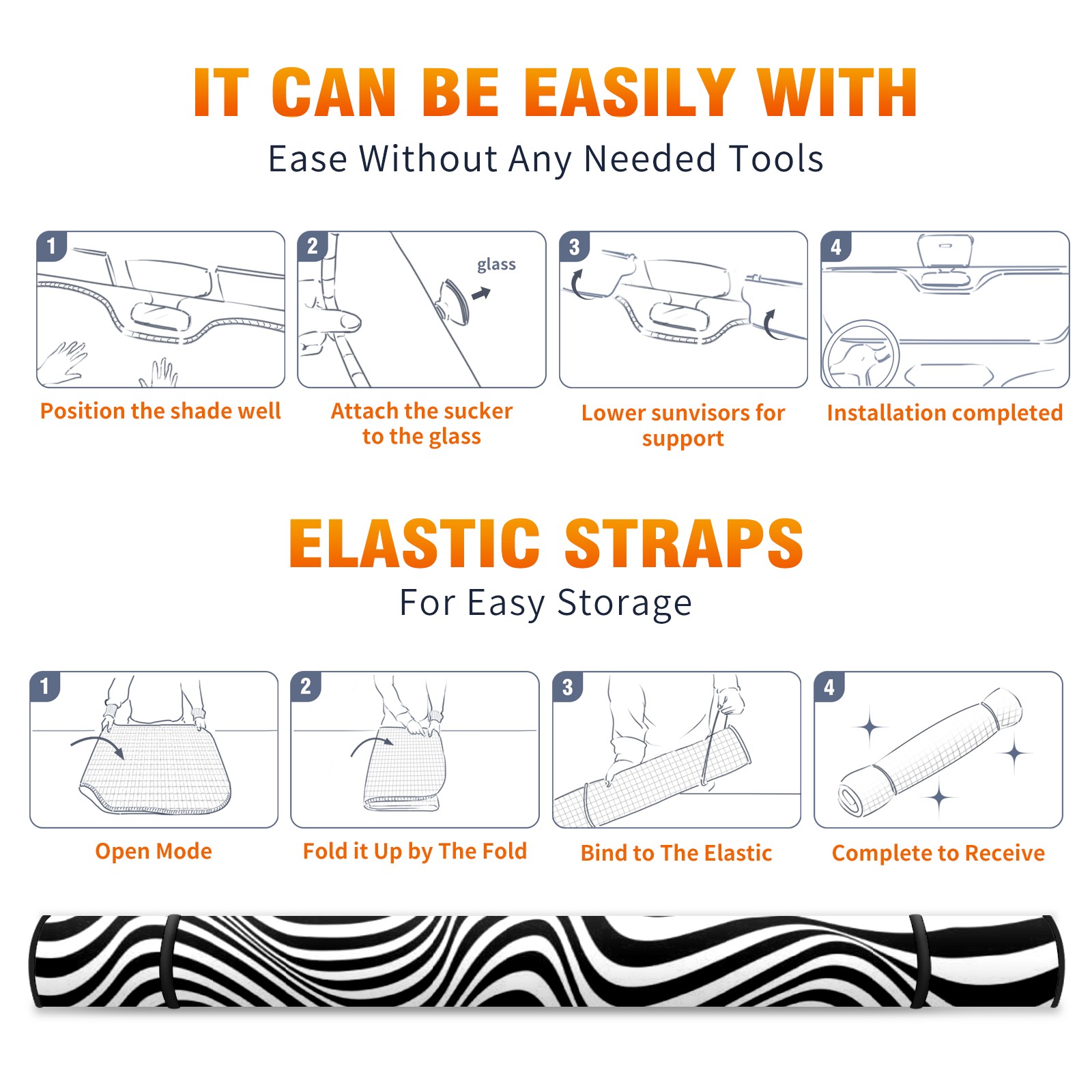 IT CAN BE EASILY WITH

Ease Without Any Needed Tools

1

Position the shade well

2

glass

Attach the sucker to the glass

3

Lower sunvisors for support

4

Installation completed

ELASTIC STRAPS

For Easy Storage

1

Open Mode

2

Fold it Up by The Fold

3

Bind to The Elastic

4

Complete to Receive