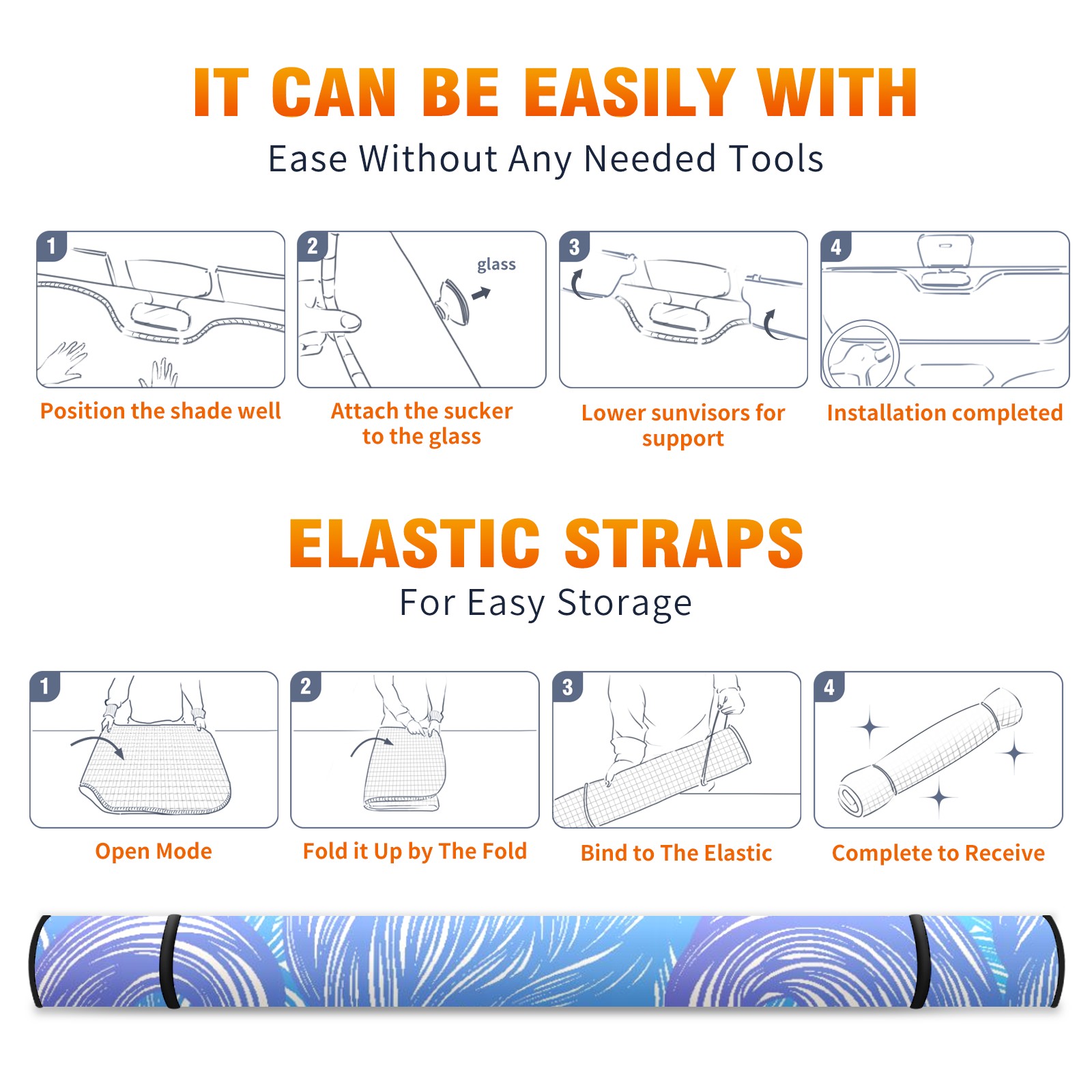 IT CAN BE EASILY WITH
Ease Without Any Needed Tools

1
Position the shade well

2
glass
Attach the sucker to the glass

3
Lower sunvisors for support

4
Installation completed

ELASTIC STRAPS
For Easy Storage

1
Open Mode

2
Fold it Up by The Fold

3
Bind to The Elastic

4
Complete to Receive