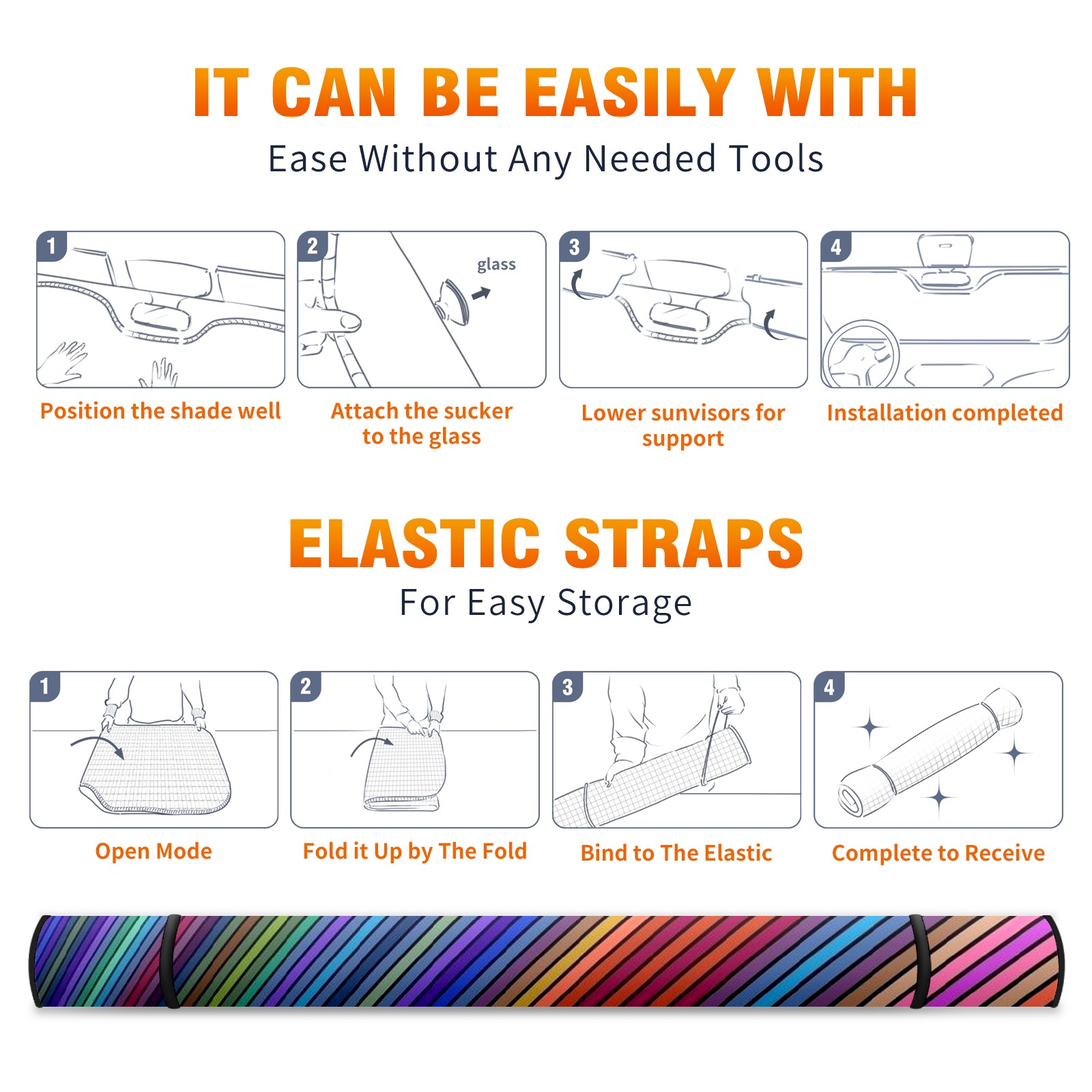 IT CAN BE EASILY WITH

Ease Without Any Needed Tools

1

Position the shade well

2

glass

Attach the sucker to the glass

3

Lower sunvisors for support

4

Installation completed

ELASTIC STRAPS

For Easy Storage

1

Open Mode

2

Fold it Up by The Fold

3

Bind to The Elastic

4

Complete to Receive